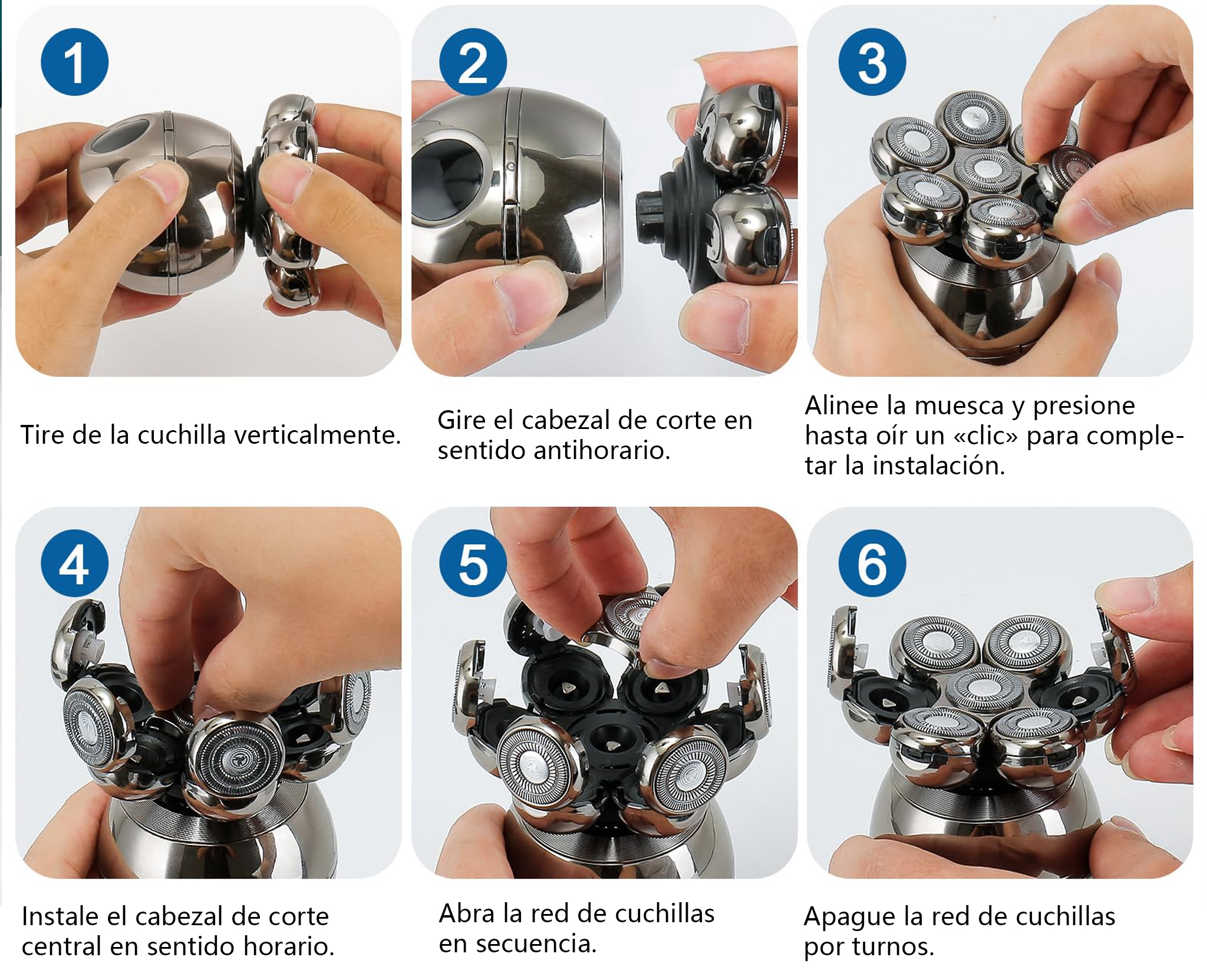 1

Tire de la cuchilla verticalmente.

2

Gire el cabezal de corte en sentido antihorario.

3

Alinee la muesca y presione hasta oír un «clic» para completar la instalación.

4

Instale el cabezal de corte central en sentido horario.

5

Abra la red de cuchillas en secuencia.

6

Apague la red de cuchillas por turnos.