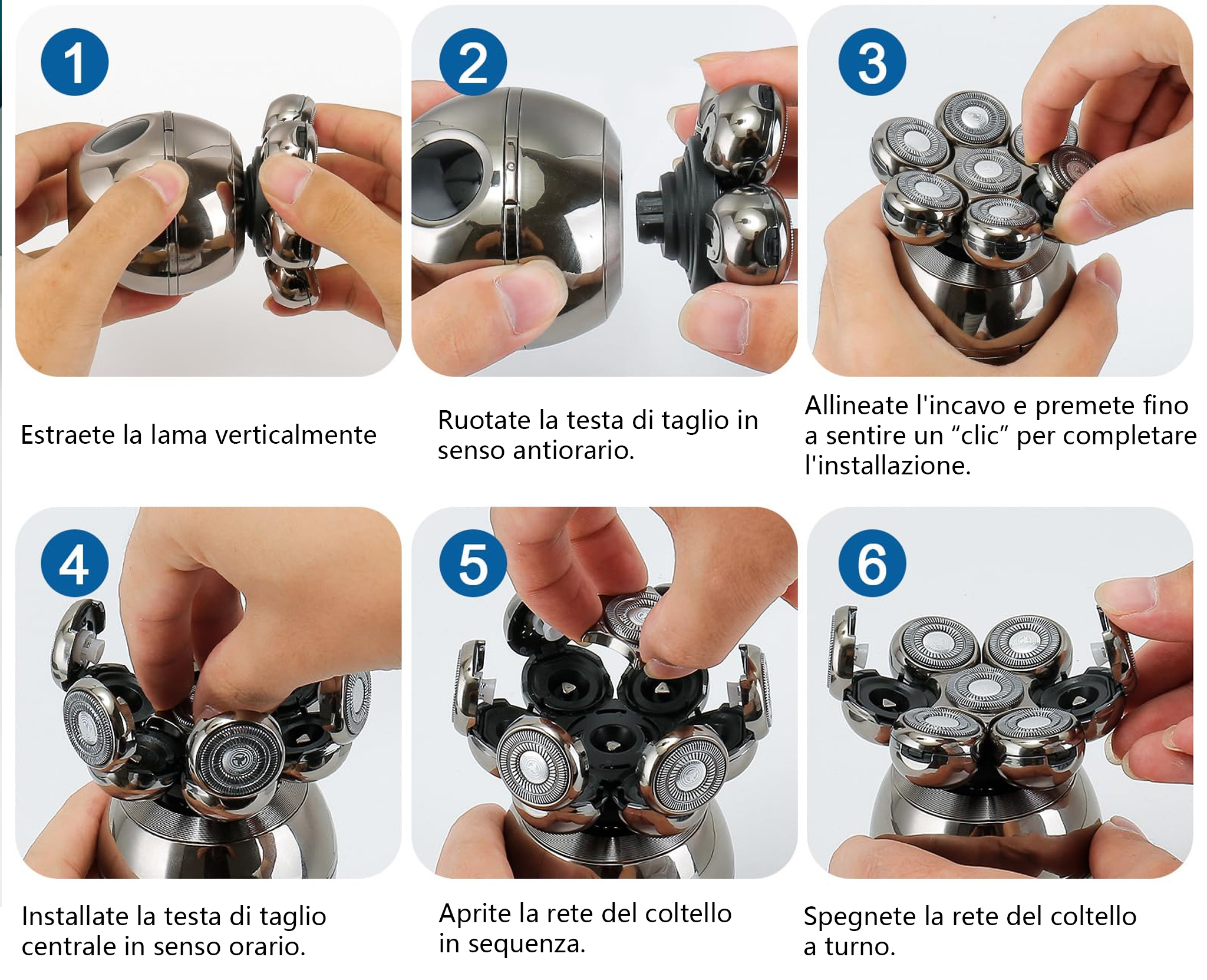 1

Estraete la lama verticalmente

2

Ruotate la testa di taglio in senso antiorario.

3

Allineate l'incavo e premete fino a sentire un “clic” per completare l'installazione.

4

Installate la testa di taglio centrale in senso orario.

5

Aprite la rete del coltello in sequenza.

6

Spegnete la rete del coltello a turno.