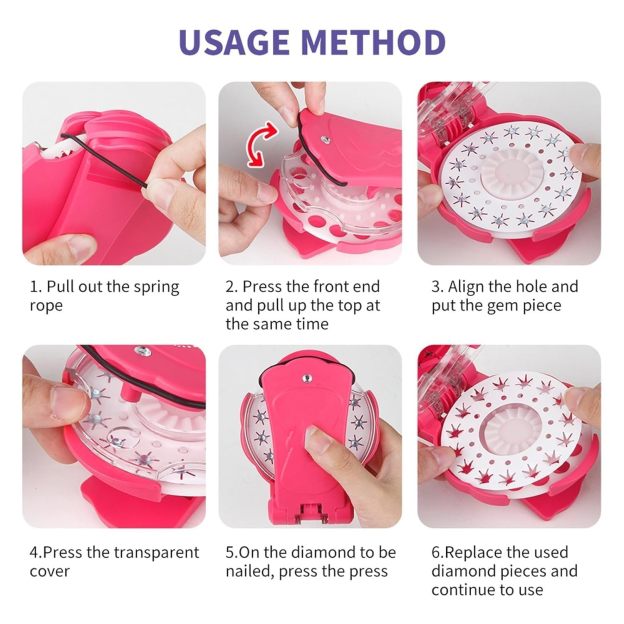 USAGE METHOD

1. Pull out the spring rope

2. Press the front end and pull up the top at the same time

3. Align the hole and put the gem piece

4.Press the transparent cover

5.On the diamond to be nailed, press the press

6.Replace the used diamond pieces and continue to use