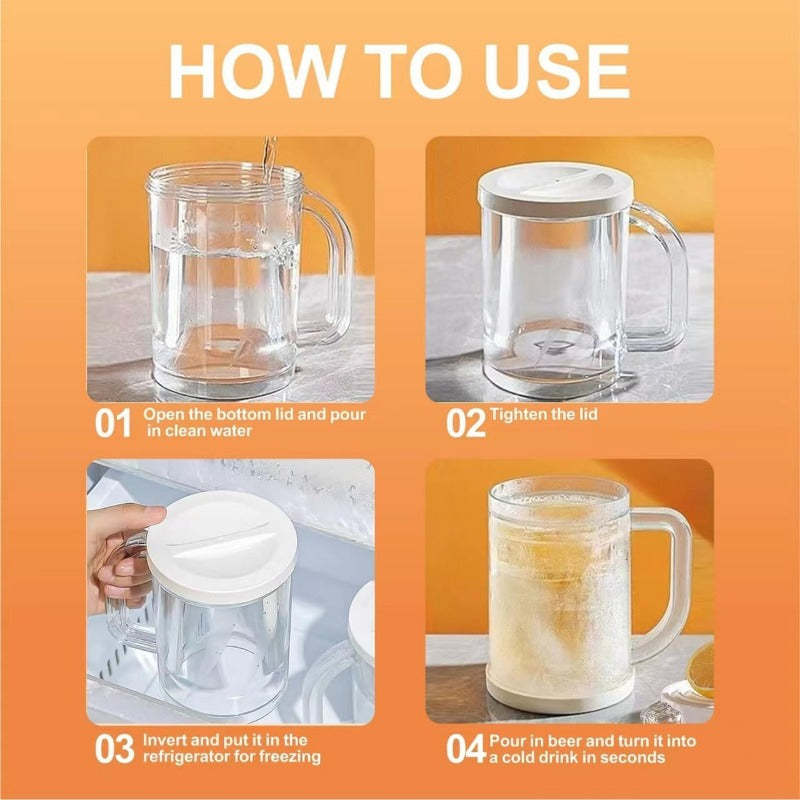 HOW TO USE

01 Open the bottom lid and pour in clean water

02 Tighten the lid

03 Invert and put it in the refrigerator for freezing

04 Pour in beer and turn it into a cold drink in seconds