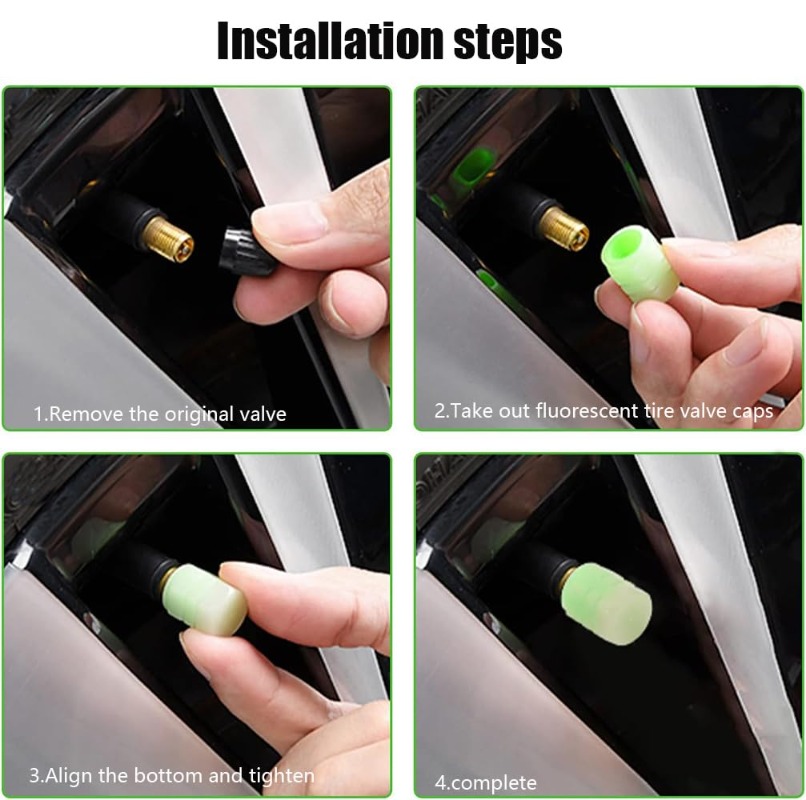 Installation steps

1.Remove the original valve

2.Take out fluorescent tire valve caps

3.Align the bottom and tighten

4.complete