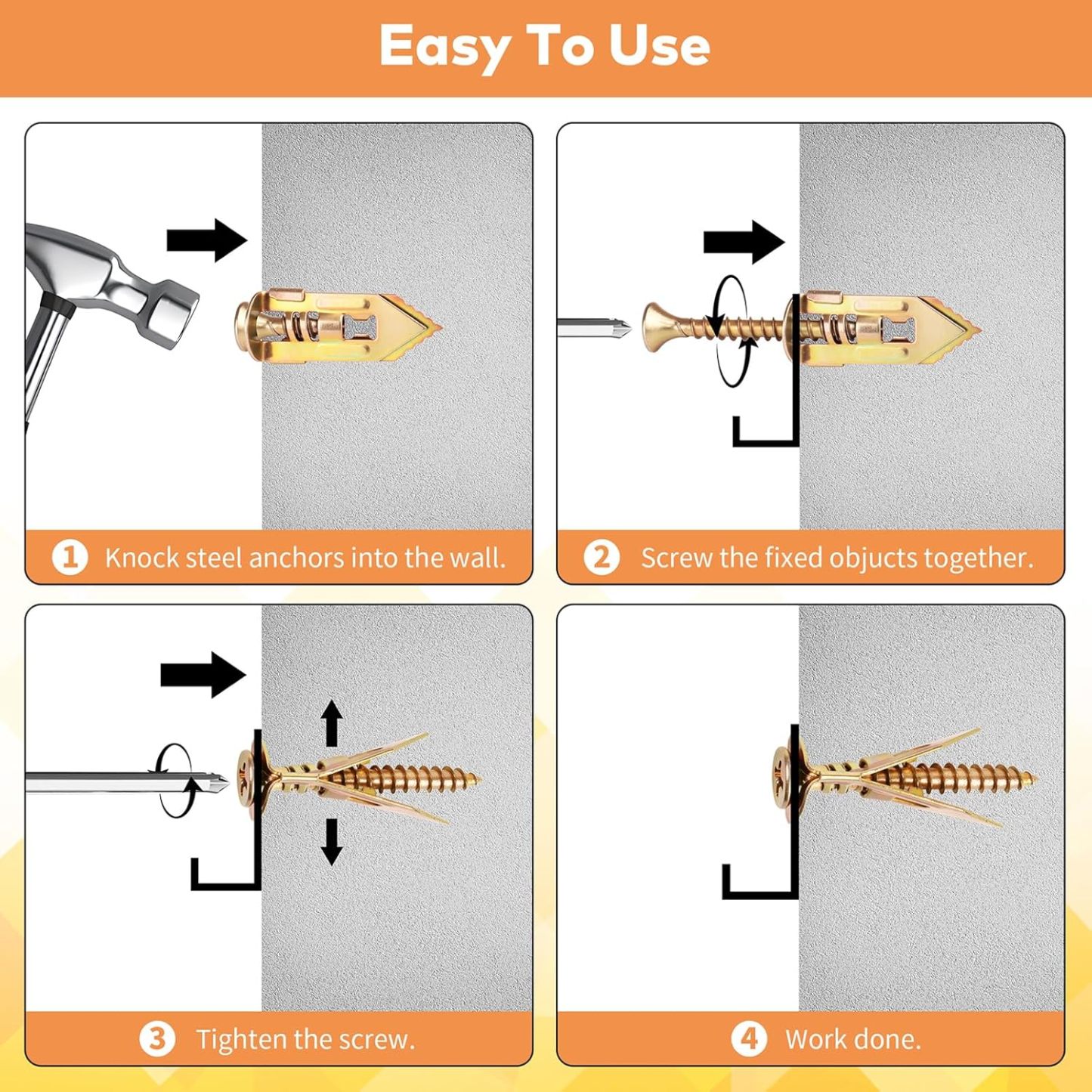 Easy To Use

1 Knock steel anchors into the wall.

2 Screw the fixed objucts together.

3 Tighten the screw.

4 Work done.