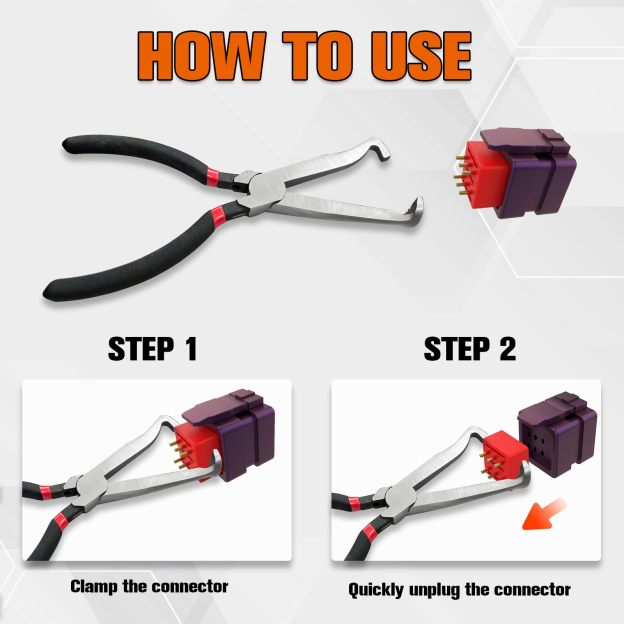 HOW TO USE

STEP 1

Clamp the connector

STEP 2

Quickly unplug the connector