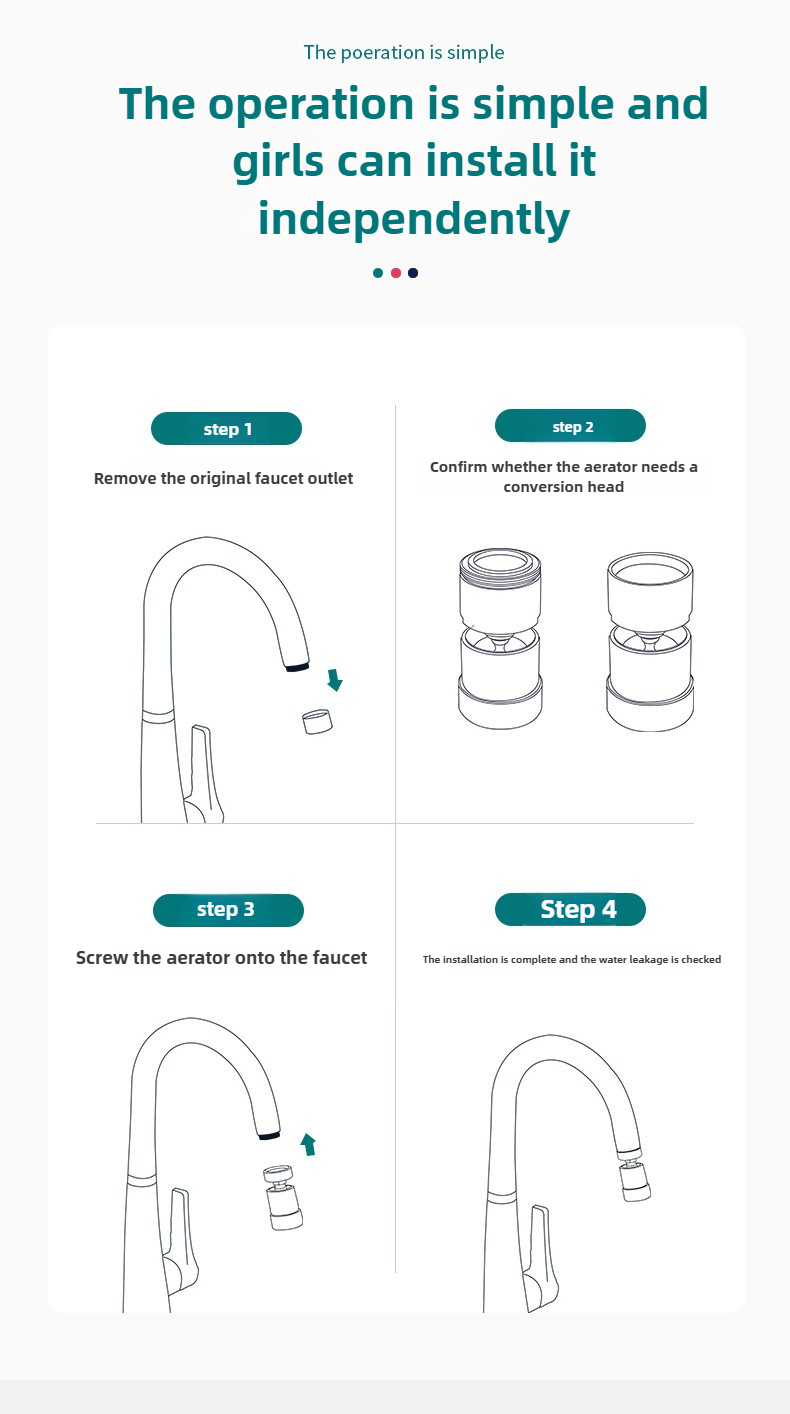 The poeration is simple

The operation is simple and girls can install it independently

step 1

Remove the original faucet outlet

step 2

Confirm whether the aerator needs a conversion head

step 3

Screw the aerator onto the faucet

Step 4

The installation is complete and the water leakage is checked