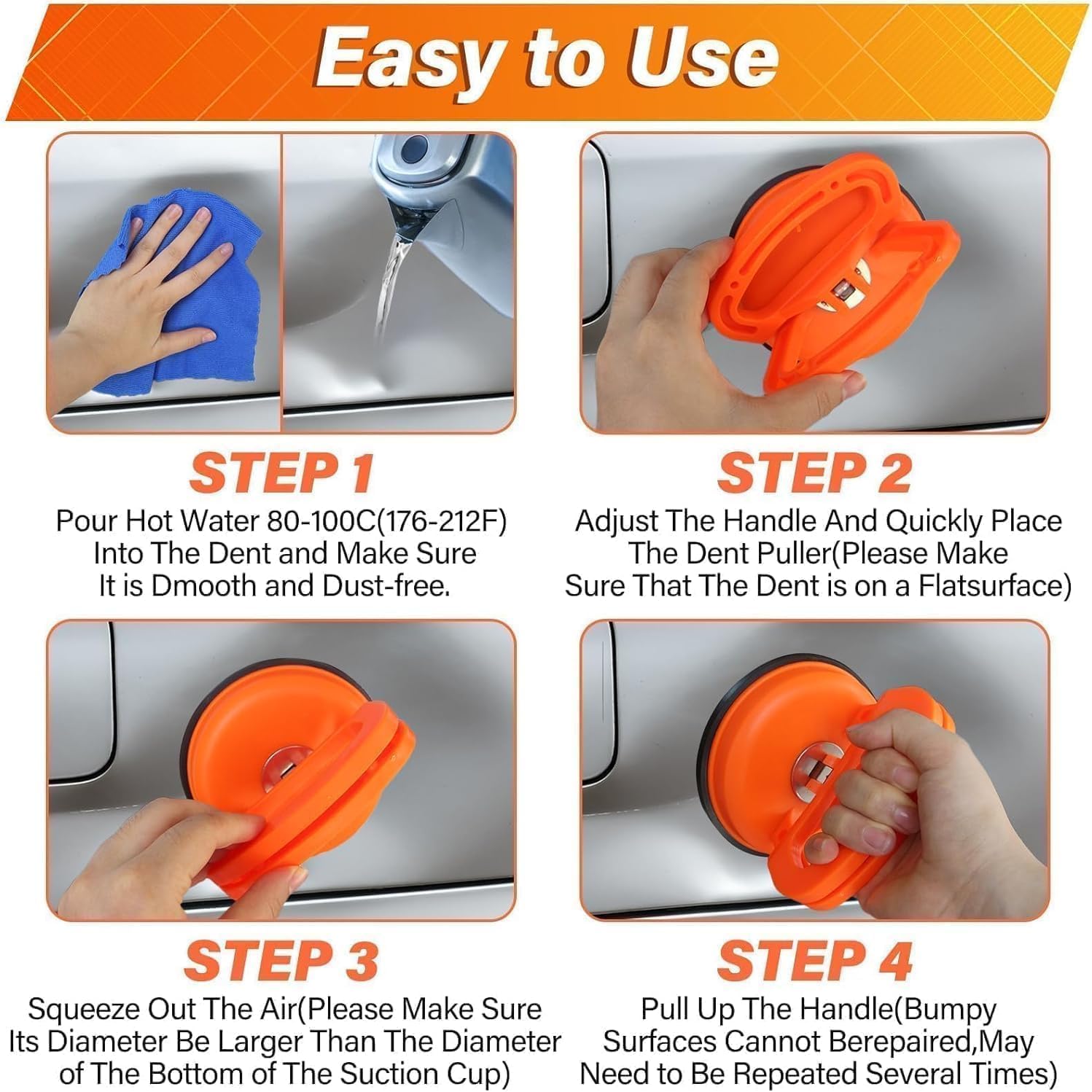 Easy to Use

STEP 1
Pour Hot Water 80-100C(176-212F) Into The Dent and Make Sure It is Dmooth and Dust-free.

STEP 2
Adjust The Handle And Quickly Place The Dent Puller(Please Make Sure That The Dent is on a Flatsurface)

STEP 3
Squeeze Out The Air(Please Make Sure Its Diameter Be Larger Than The Diameter of The Bottom of The Suction Cup)

STEP 4
Pull Up The Handle(Bumpy Surfaces Cannot Berepaired,May Need to Be Repeated Several Times)