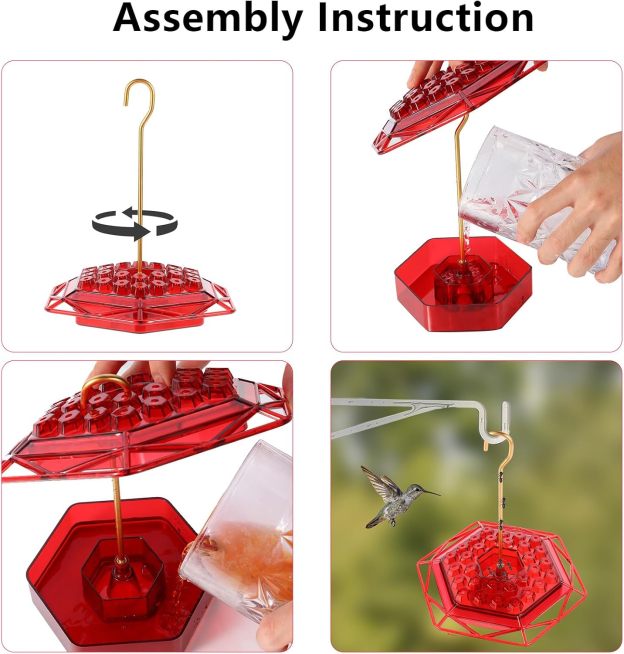 Assembly Instruction