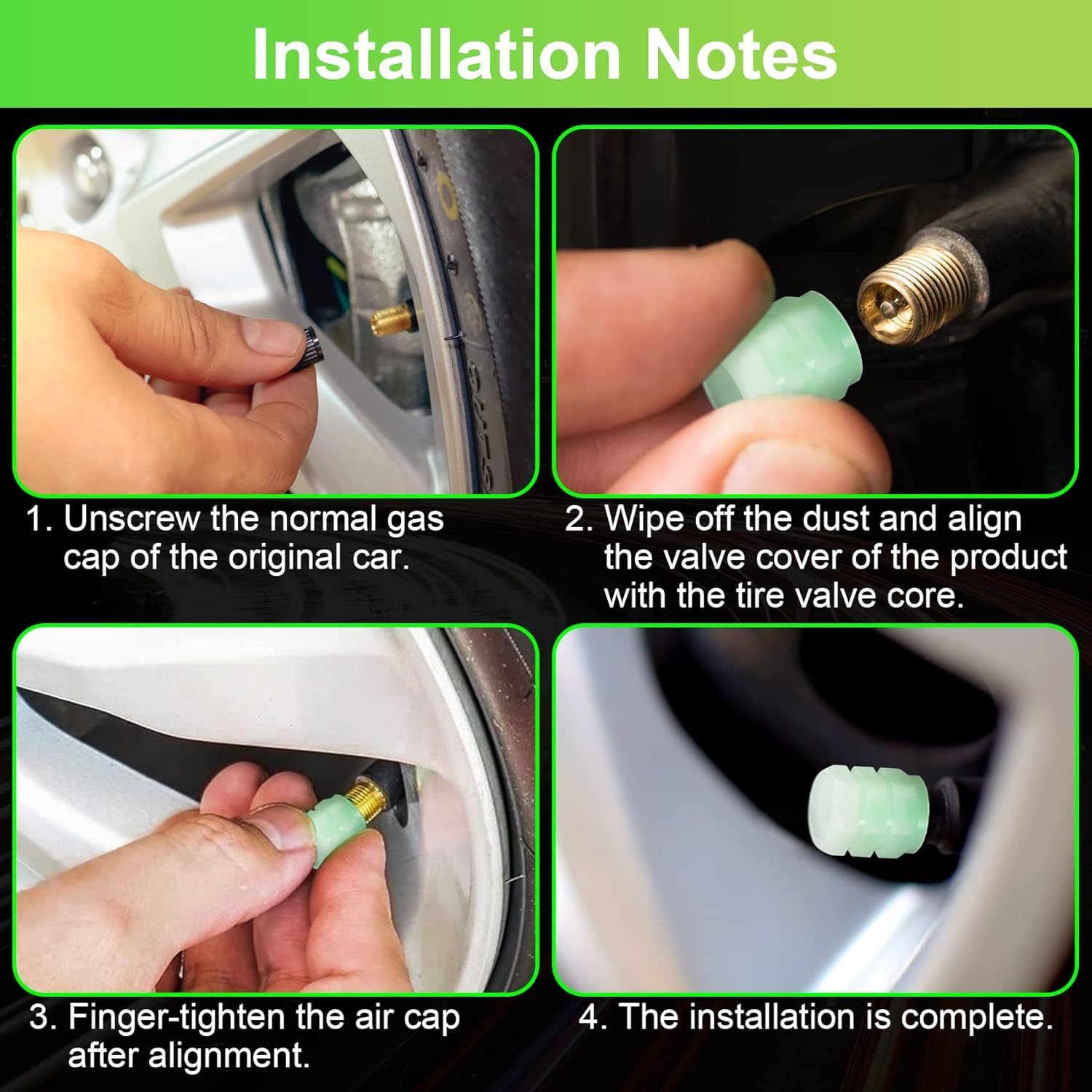 Installation Notes

1. Unscrew the normal gas cap of the original car.

2. Wipe off the dust and align the valve cover of the product with the tire valve core.

3. Finger-tighten the air cap after alignment.

4. The installation is complete.