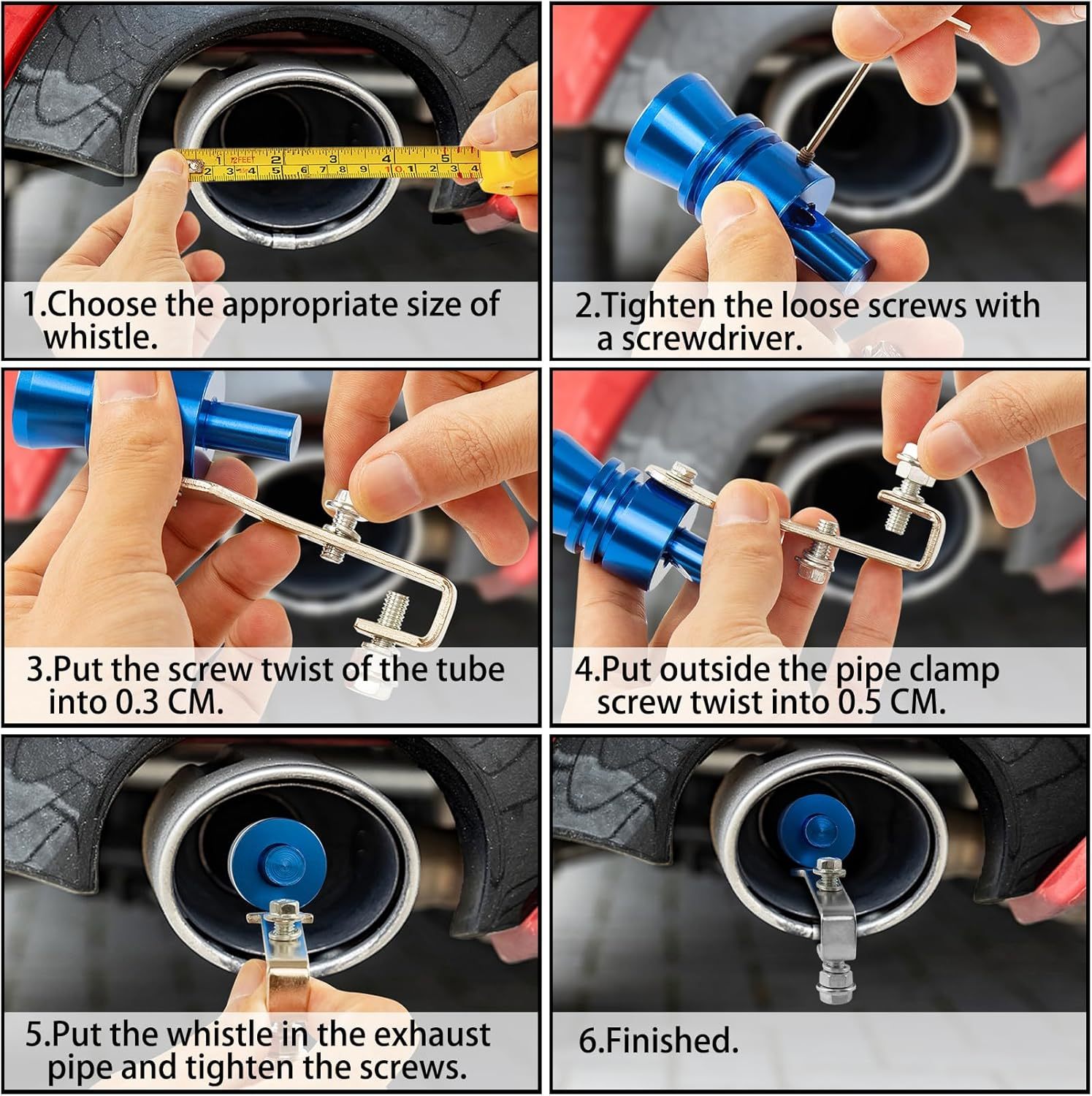 1.Choose the appropriate size of whistle.

2.Tighten the loose screws with a screwdriver.

3.Put the screw twist of the tube into 0.3 CM.

4.Put outside the pipe clamp screw twist into 0.5 CM.

5.Put the whistle in the exhaust pipe and tighten the screws.

6.Finished.