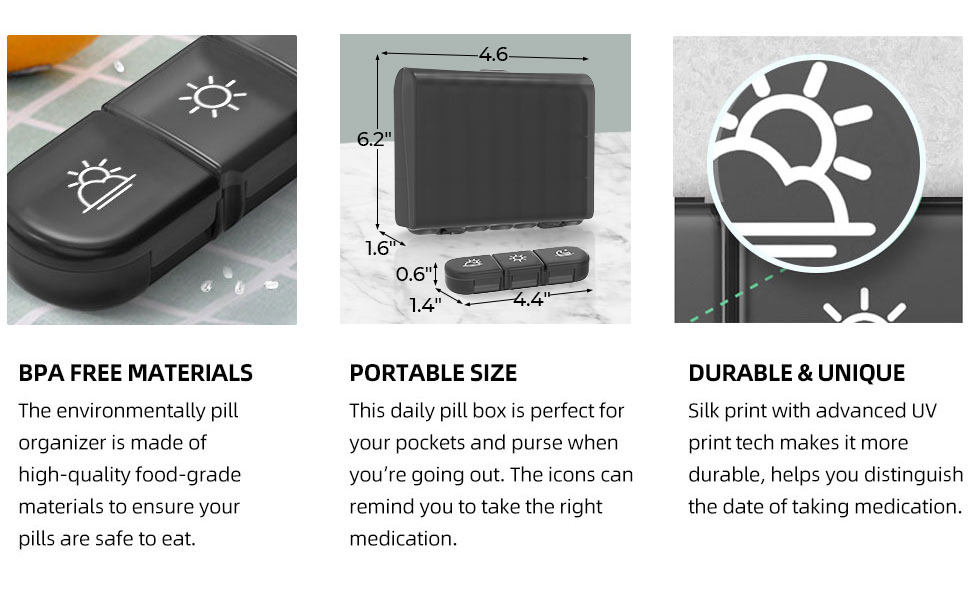 4.6

6.2"

1.6"

0.6"

1.4"

4.4"

BPA FREE MATERIALS

The environmentally pill organizer is made of high-quality food-grade materials to ensure your pills are safe to eat.

PORTABLE SIZE

This daily pill box is perfect for your pockets and purse when you're going out. The icons can remind you to take the right medication.

DURABLE & UNIQUE

Silk print with advanced UV print tech makes it more durable, helps you distinguish the date of taking medication.