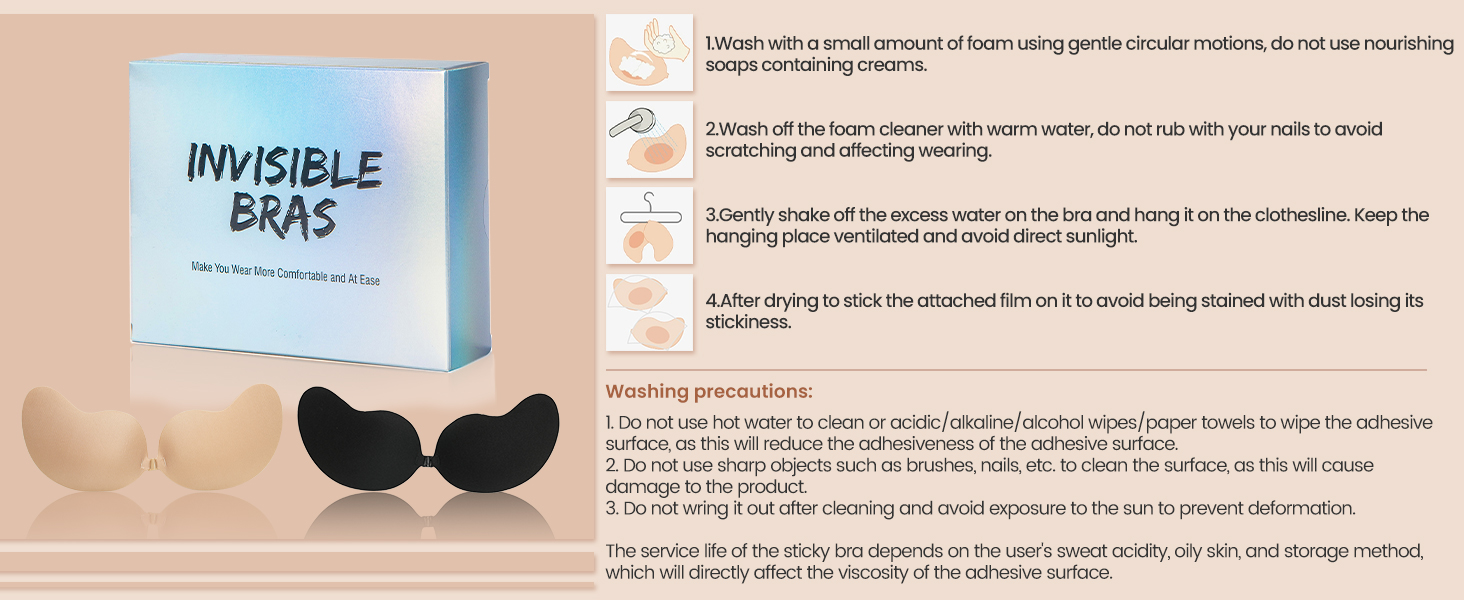 INVISIBLE BRAS

Make You Wear More Comfortable and At Ease

1.Wash with a small amount of foam using gentle circular motions, do not use nourishing soaps containing creams.

2.Wash off the foam cleaner with warm water, do not rub with your nails to avoid scratching and affecting wearing.

3.Gently shake off the excess water on the bra and hang it on the clothesline. Keep the hanging place ventilated and avoid direct sunlight.

4.After drying to stick the attached film on it to avoid being stained with dust losing its stickiness.

Washing precautions:

1. Do not use hot water to clean or acidic/alkaline/alcohol wipes/paper towels to wipe the adhesive surface, as this will reduce the adhesiveness of the adhesive surface.
2. Do not use sharp objects such as brushes, nails, etc. to clean the surface, as this will cause damage to the product.
3. Do not wring it out after cleaning and avoid exposure to the sun to prevent deformation.

The service life of the sticky bra depends on the user's sweat acidity, oily skin, and storage method, which will directly affect the viscosity of the adhesive surface.