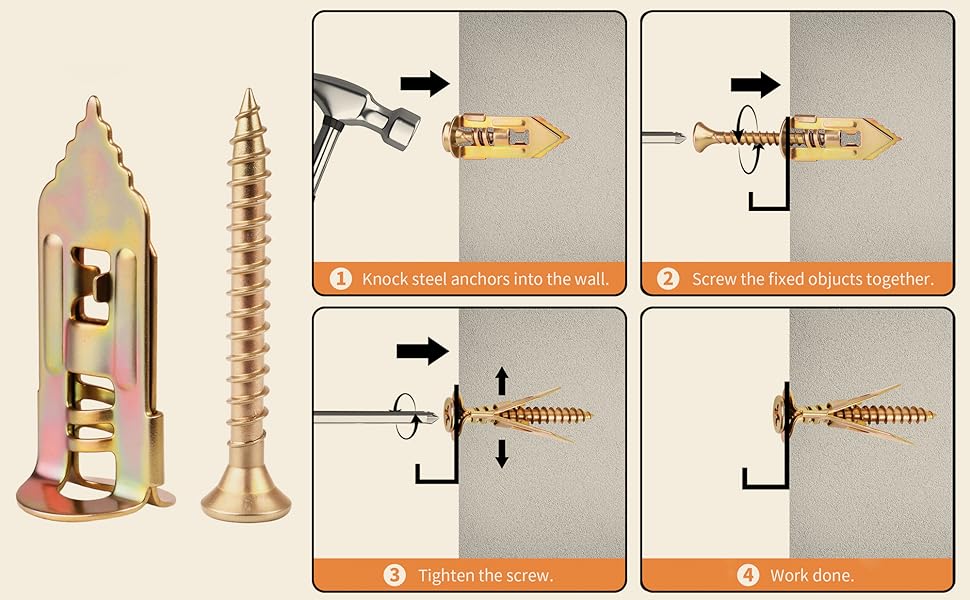 1 Knock steel anchors into the wall.

2 Screw the fixed objucts together.

3 Tighten the screw.

4 Work done.