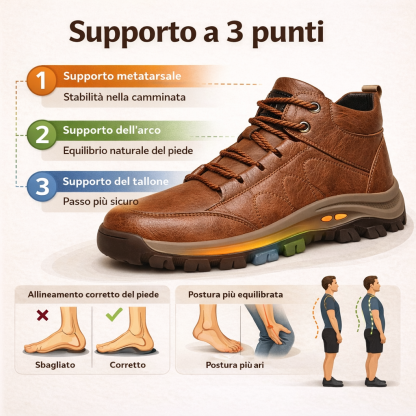 Supporto a 3 punti

1 Supporto metatarsale
Stabilità nella camminata

2 Supporto dell'arco
Equilibrio naturale del piede

3 Supporto del tallone
Passo più sicuro

Allineamento corretto del piede

Sbagliato

Corretto

Postura più equilibrata

Postura più ari