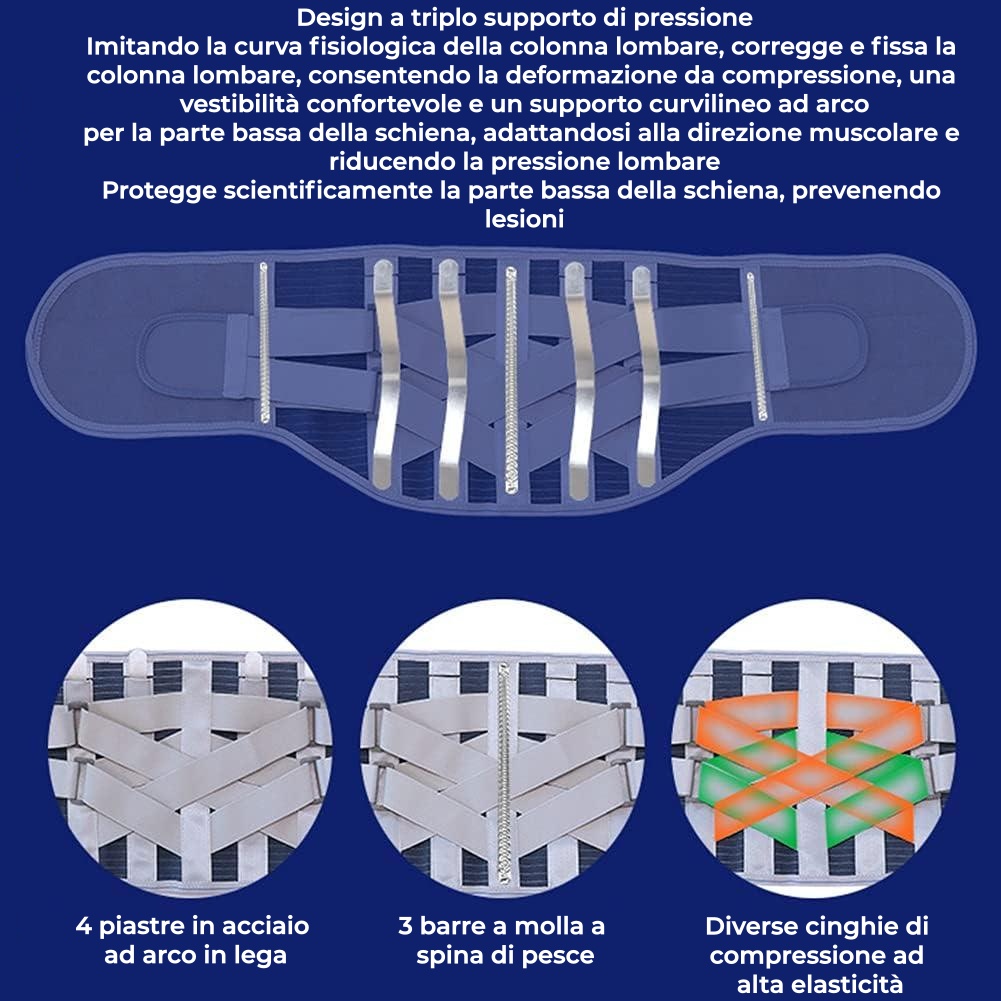 Design a triplo supporto di pressione
Imitando la curva fisiologica della colonna lombare, corregge e fissa la colonna lombare, consentendo la deformazione da compressione, una vestibilità confortevole e un supporto curvilineo ad arco per la parte bassa della schiena, adattandosi alla direzione muscolare e riducendo la pressione lombare
Protegge scientificamente la parte bassa della schiena, prevenendo lesioni

4 piastre in acciaio ad arco in lega

3 barre a molla a spina di pesce

Diverse cinghie di compressione ad alta elasticità