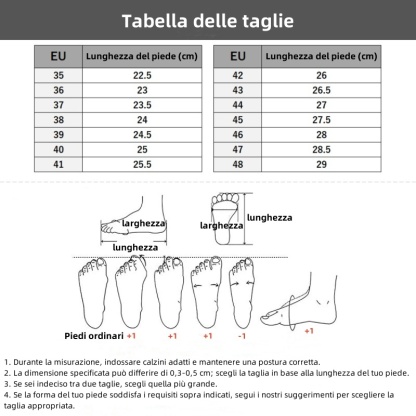 Tabella delle taglie

| EU | Lunghezza del piede (cm) |
|---|---|
| 35 | 22.5 |
| 36 | 23 |
| 37 | 23.5 |
| 38 | 24 |
| 39 | 24.5 |
| 40 | 25 |
| 41 | 25.5 |

| EU | Lunghezza del piede (cm) |
|---|---|
| 42 | 26 |
| 43 | 26.5 |
| 44 | 27 |
| 45 | 27.5 |
| 46 | 28 |
| 47 | 28.5 |
| 48 | 29 |

larghezza
lunghezza
larghezza
lunghezza

Piedi ordinari +1 +1 +1 -1 +1

1. Durante la misurazione, indossare calzini adatti e mantenere una postura corretta.
2. La dimensione specificata può differire di 0,3-0,5 cm; scegli la taglia in base alla lunghezza del tuo piede.
3. Se sei indeciso tra due taglie, scegli quella più grande.
4. Se la forma del tuo piede soddisfa i requisiti sopra indicati, segui i nostri suggerimenti per scegliere la taglia appropriata.