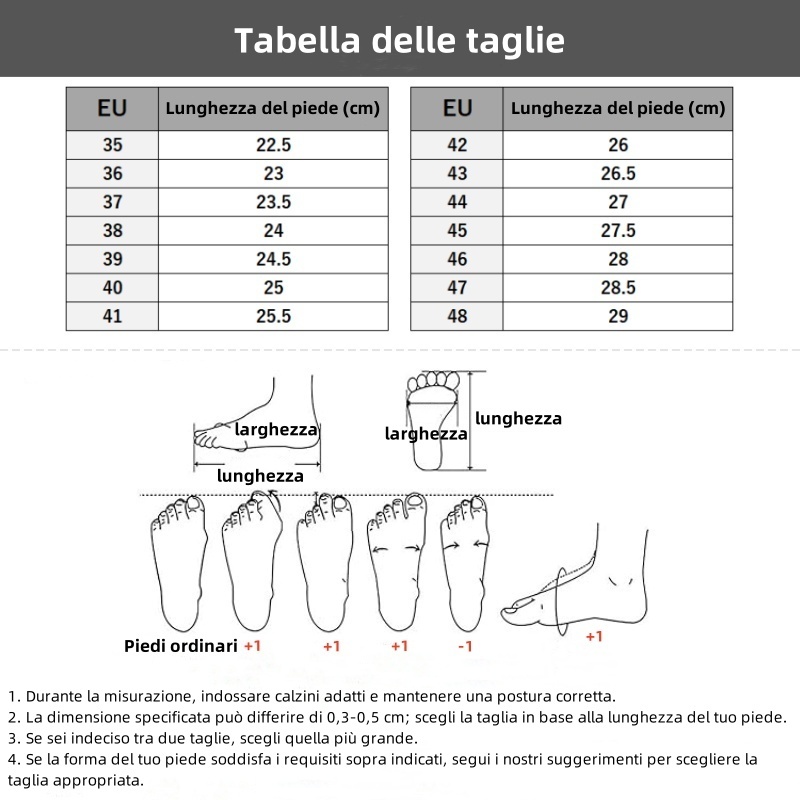 Tabella delle taglie

| EU | Lunghezza del piede (cm) |
|---|---|
| 35 | 22.5 |
| 36 | 23 |
| 37 | 23.5 |
| 38 | 24 |
| 39 | 24.5 |
| 40 | 25 |
| 41 | 25.5 |

| EU | Lunghezza del piede (cm) |
|---|---|
| 42 | 26 |
| 43 | 26.5 |
| 44 | 27 |
| 45 | 27.5 |
| 46 | 28 |
| 47 | 28.5 |
| 48 | 29 |

larghezza
lunghezza
larghezza
lunghezza

Piedi ordinari +1 +1 +1 -1 +1

1. Durante la misurazione, indossare calzini adatti e mantenere una postura corretta.
2. La dimensione specificata può differire di 0,3-0,5 cm; scegli la taglia in base alla lunghezza del tuo piede.
3. Se sei indeciso tra due taglie, scegli quella più grande.
4. Se la forma del tuo piede soddisfa i requisiti sopra indicati, segui i nostri suggerimenti per scegliere la taglia appropriata.