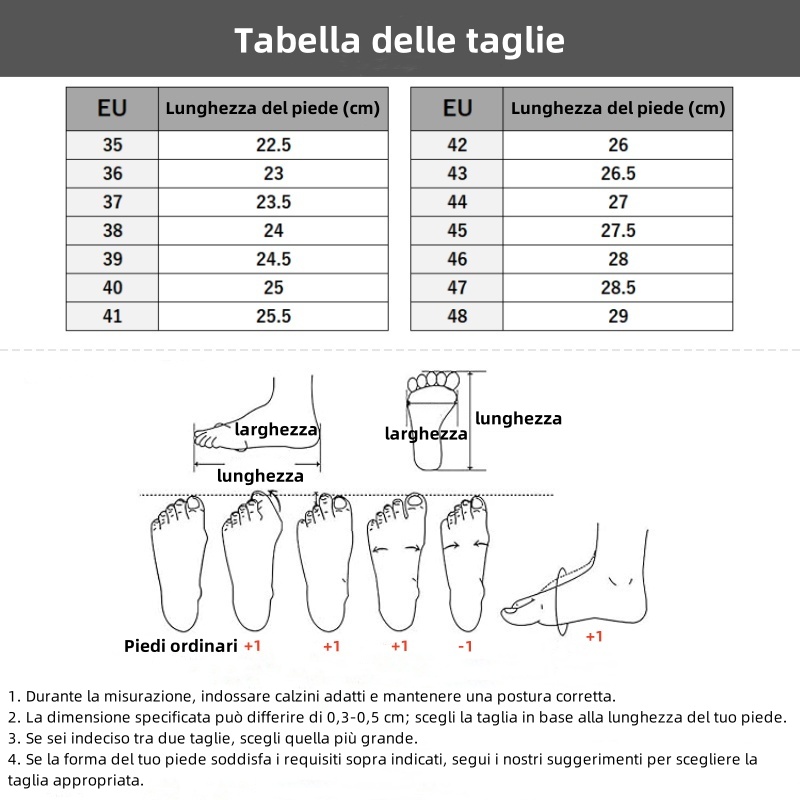 Tabella delle taglie

| EU | Lunghezza del piede (cm) |
|---|---|
| 35 | 22.5 |
| 36 | 23 |
| 37 | 23.5 |
| 38 | 24 |
| 39 | 24.5 |
| 40 | 25 |
| 41 | 25.5 |

| EU | Lunghezza del piede (cm) |
|---|---|
| 42 | 26 |
| 43 | 26.5 |
| 44 | 27 |
| 45 | 27.5 |
| 46 | 28 |
| 47 | 28.5 |
| 48 | 29 |

larghezza
lunghezza
larghezza
lunghezza

Piedi ordinari +1 +1 +1 -1 +1

1. Durante la misurazione, indossare calzini adatti e mantenere una postura corretta.
2. La dimensione specificata può differire di 0,3-0,5 cm; scegli la taglia in base alla lunghezza del tuo piede.
3. Se sei indeciso tra due taglie, scegli quella più grande.
4. Se la forma del tuo piede soddisfa i requisiti sopra indicati, segui i nostri suggerimenti per scegliere la taglia appropriata.