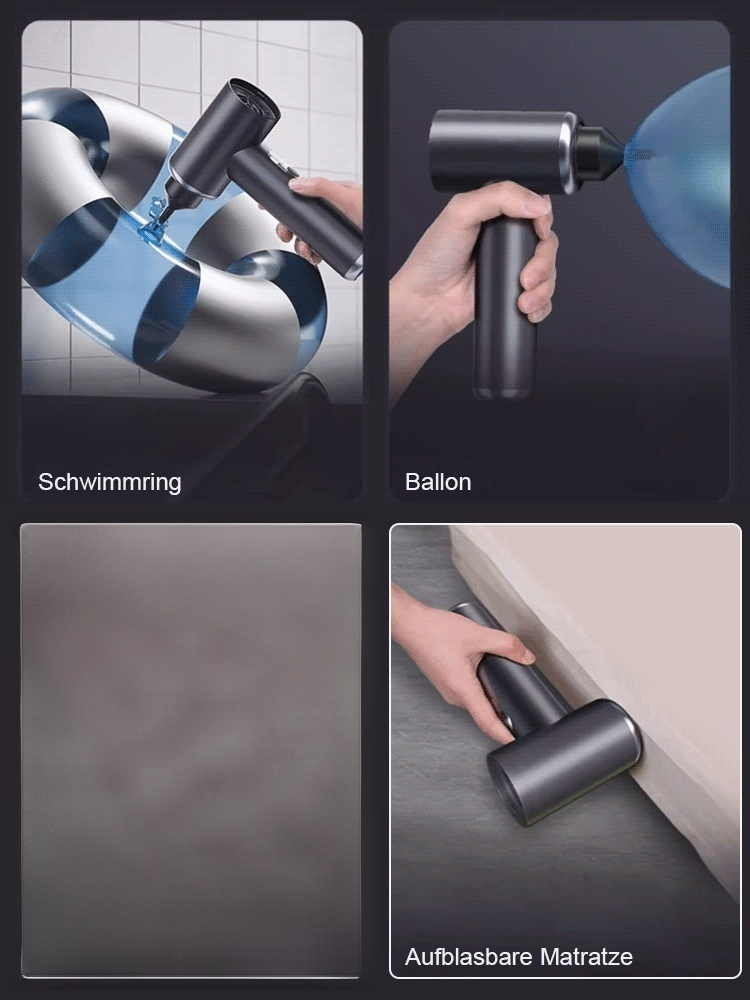 Schwimmring

Ballon

Aufblasbare Matratze