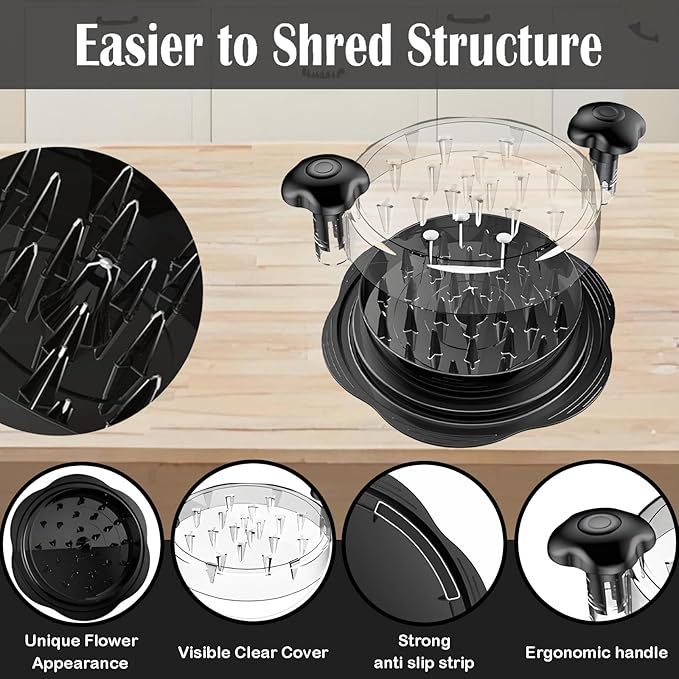 Easier to Shred Structure

Unique Flower Appearance

Visible Clear Cover

Strong anti slip strip

Ergonomic handle