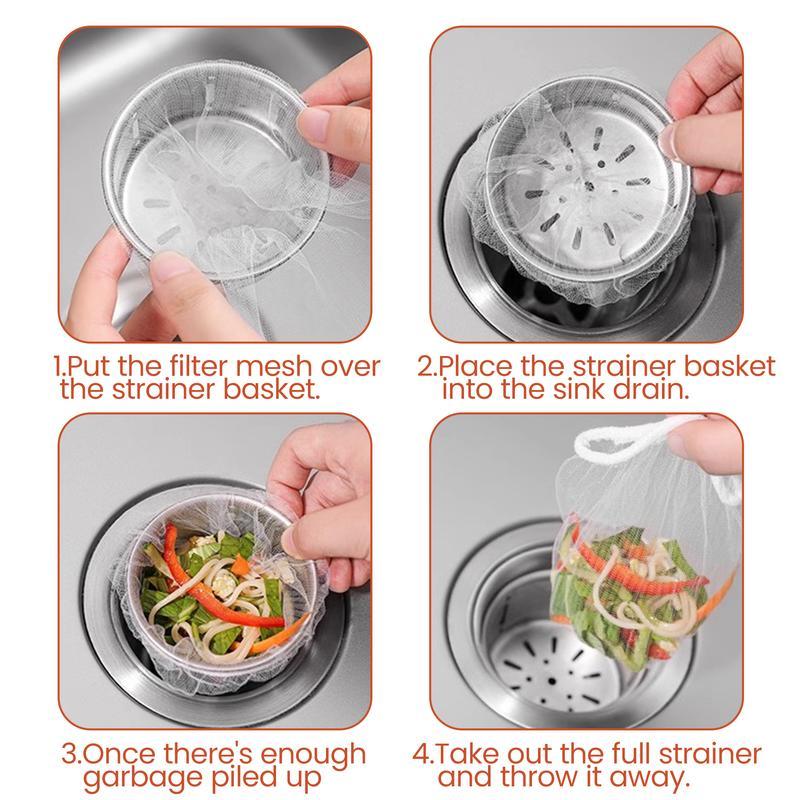 1.Put the filter mesh over the strainer basket.

2.Place the strainer basket into the sink drain.

3.Once there's enough garbage piled up

4.Take out the full strainer and throw it away.