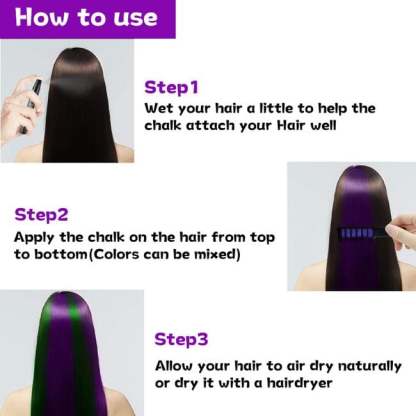 How to use

Step1
Wet your hair a little to help the chalk attach your Hair well

Step2
Apply the chalk on the hair from top to bottom(Colors can be mixed)

Step3
Allow your hair to air dry naturally or dry it with a hairdryer