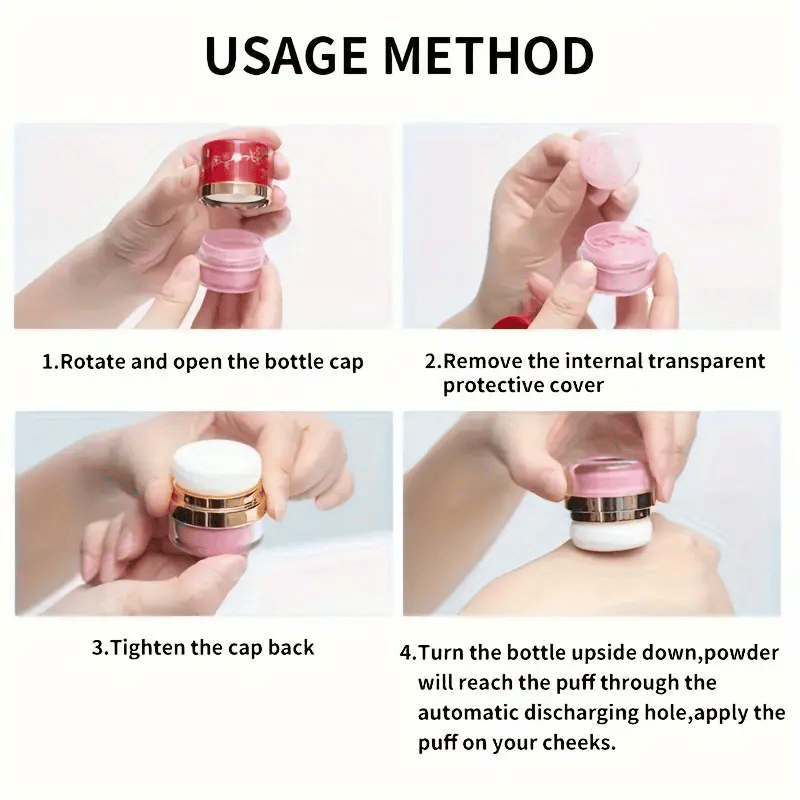 USAGE METHOD

1.Rotate and open the bottle cap

2.Remove the internal transparent protective cover

3.Tighten the cap back

4.Turn the bottle upside down,powder will reach the puff through the automatic discharging hole,apply the puff on your cheeks.