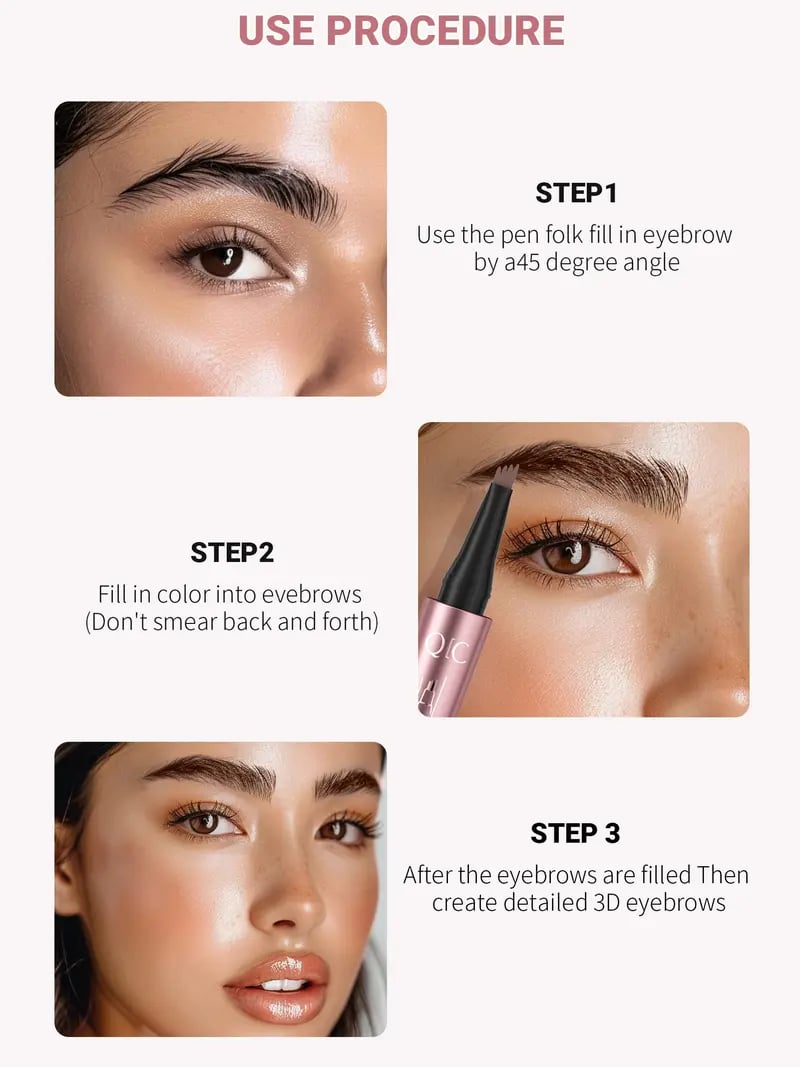 USE PROCEDURE

STEP1
Use the pen folk fill in eyebrow by a45 degree angle

STEP2
Fill in color into evebrows (Don't smear back and forth)

QIC

STEP 3
After the eyebrows are filled Then create detailed 3D eyebrows