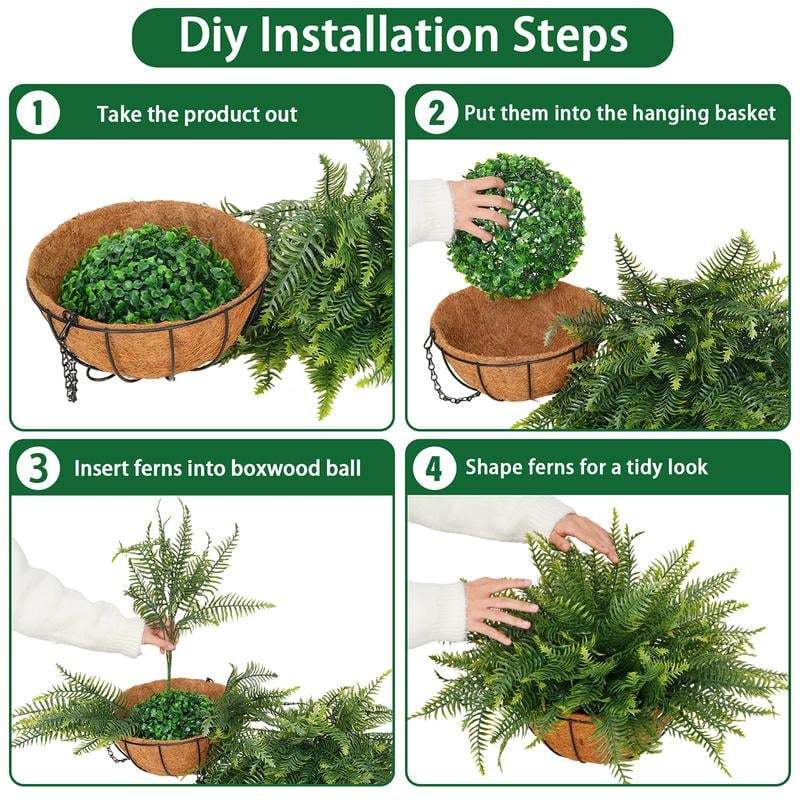 Diy Installation Steps

1 Take the product out

2 Put them into the hanging basket

3 Insert ferns into boxwood ball

4 Shape ferns for a tidy look