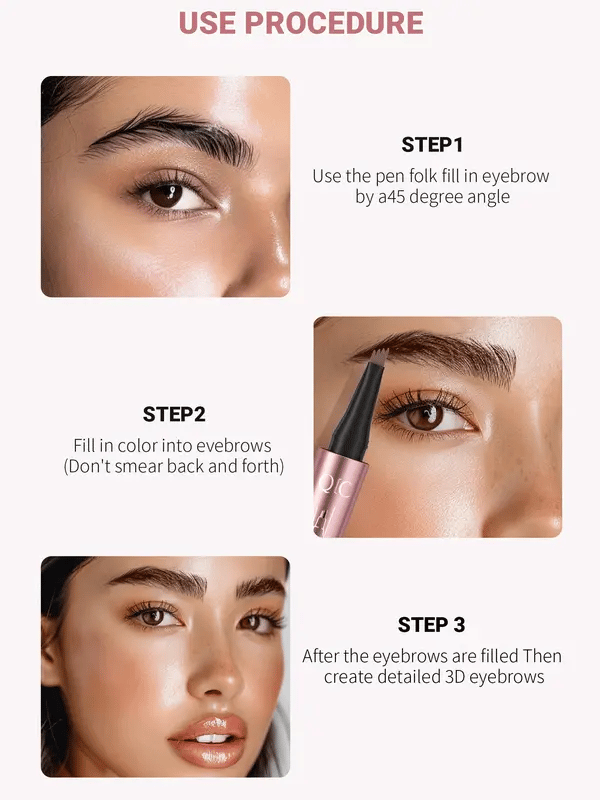 USE PROCEDURE

STEP1
Use the pen folk fill in eyebrow by a45 degree angle

STEP2
Fill in color into evebrows (Don't smear back and forth)

QIC

STEP 3
After the eyebrows are filled Then create detailed 3D eyebrows