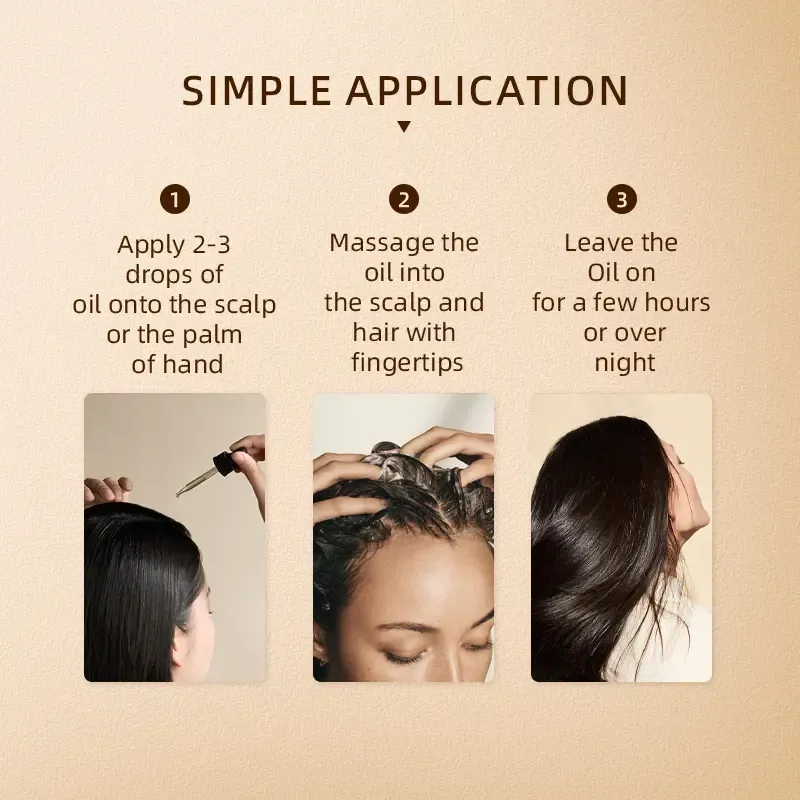 SIMPLE APPLICATION

1
Apply 2-3 drops of oil onto the scalp or the palm of hand

2
Massage the oil into the scalp and hair with fingertips

3
Leave the Oil on for a few hours or over night