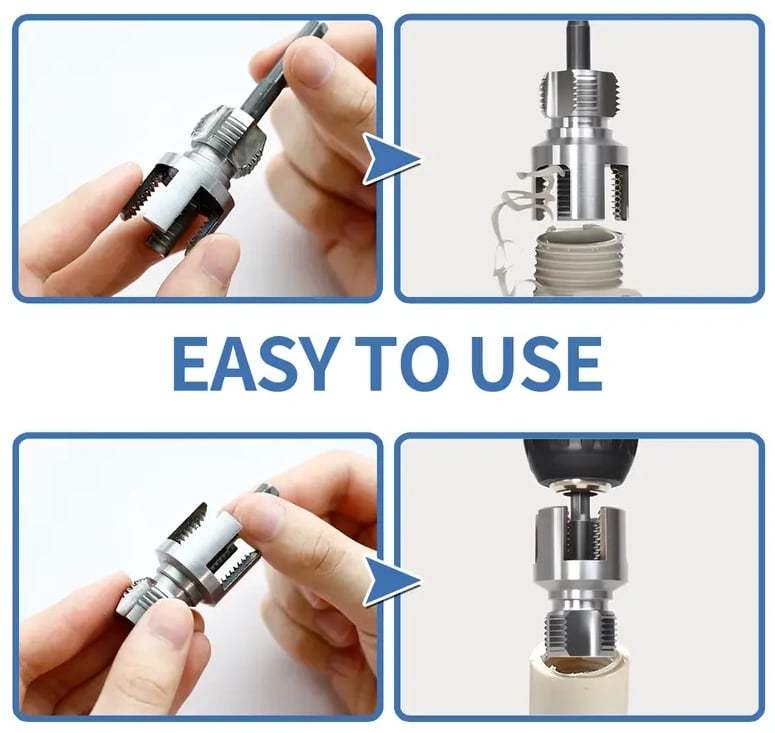 EASY TO USE