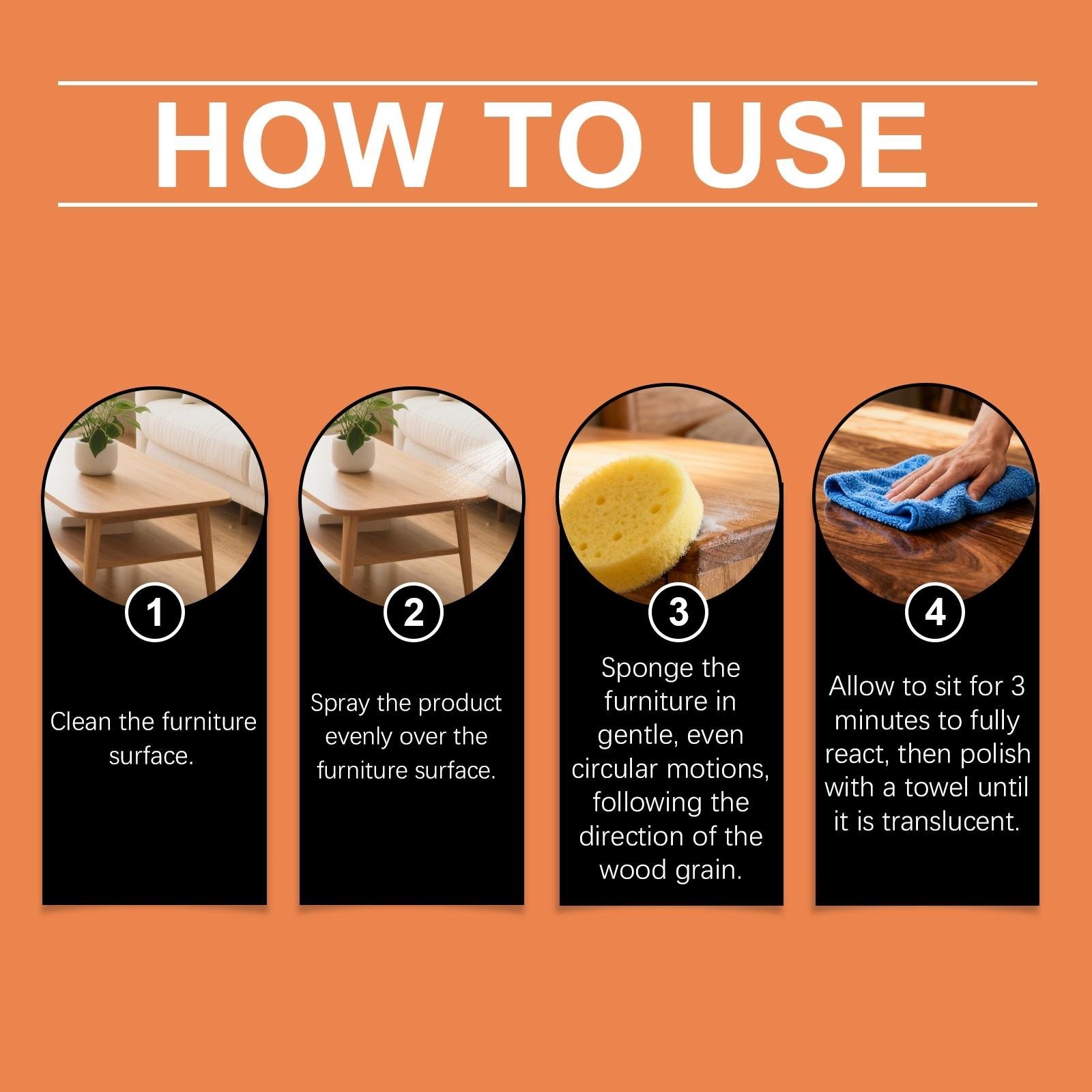 HOW TO USE

1

Clean the furniture surface.

2

Spray the product evenly over the furniture surface.

3

Sponge the furniture in gentle, even circular motions, following the direction of the wood grain.

4

Allow to sit for 3 minutes to fully react, then polish with a towel until it is translucent.