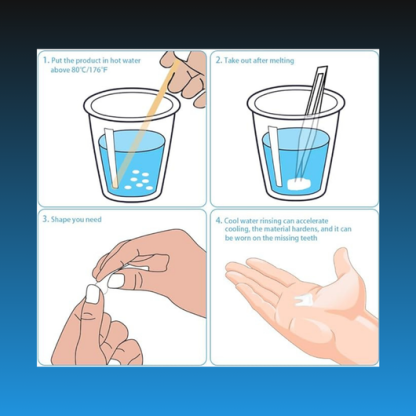 1. Put the product in hot water above 80°C/176°F

2. Take out after melting

3. Shape you need

4. Cool water rinsing can accelerate cooling, the material hardens, and it can be worn on the missing teeth