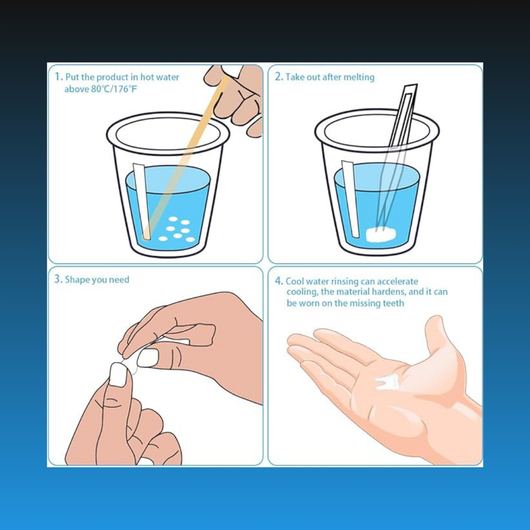 1. Put the product in hot water above 80°C/176°F

2. Take out after melting

3. Shape you need

4. Cool water rinsing can accelerate cooling, the material hardens, and it can be worn on the missing teeth