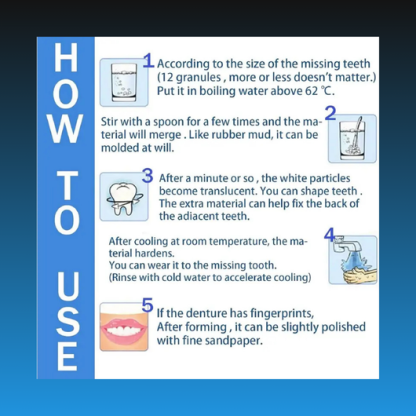 HOW TO USE

1 According to the size of the missing teeth (12 granules , more or less doesn't matter.) Put it in boiling water above 62 ℃.

2 Stir with a spoon for a few times and the material will merge . Like rubber mud, it can be molded at will.

3 After a minute or so , the white particles become translucent. You can shape teeth . The extra material can help fix the back of the adiacent teeth.

4 After cooling at room temperature, the material hardens.
You can wear it to the missing tooth.
(Rinse with cold water to accelerate cooling)

5 If the denture has fingerprints, After forming , it can be slightly polished with fine sandpaper.