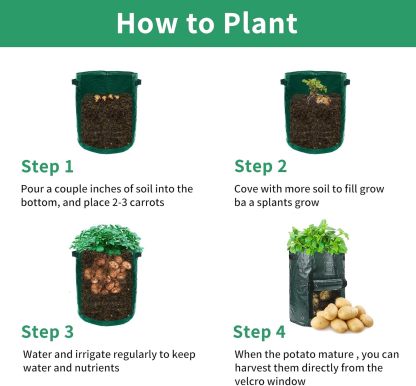 How to Plant

Step 1

Pour a couple inches of soil into the bottom, and place 2-3 carrots

Step 2

Cove with more soil to fill grow ba a splants grow

Step 3

Water and irrigate regularly to keep water and nutrients

Step 4

When the potato mature , you can harvest them directly from the velcro window