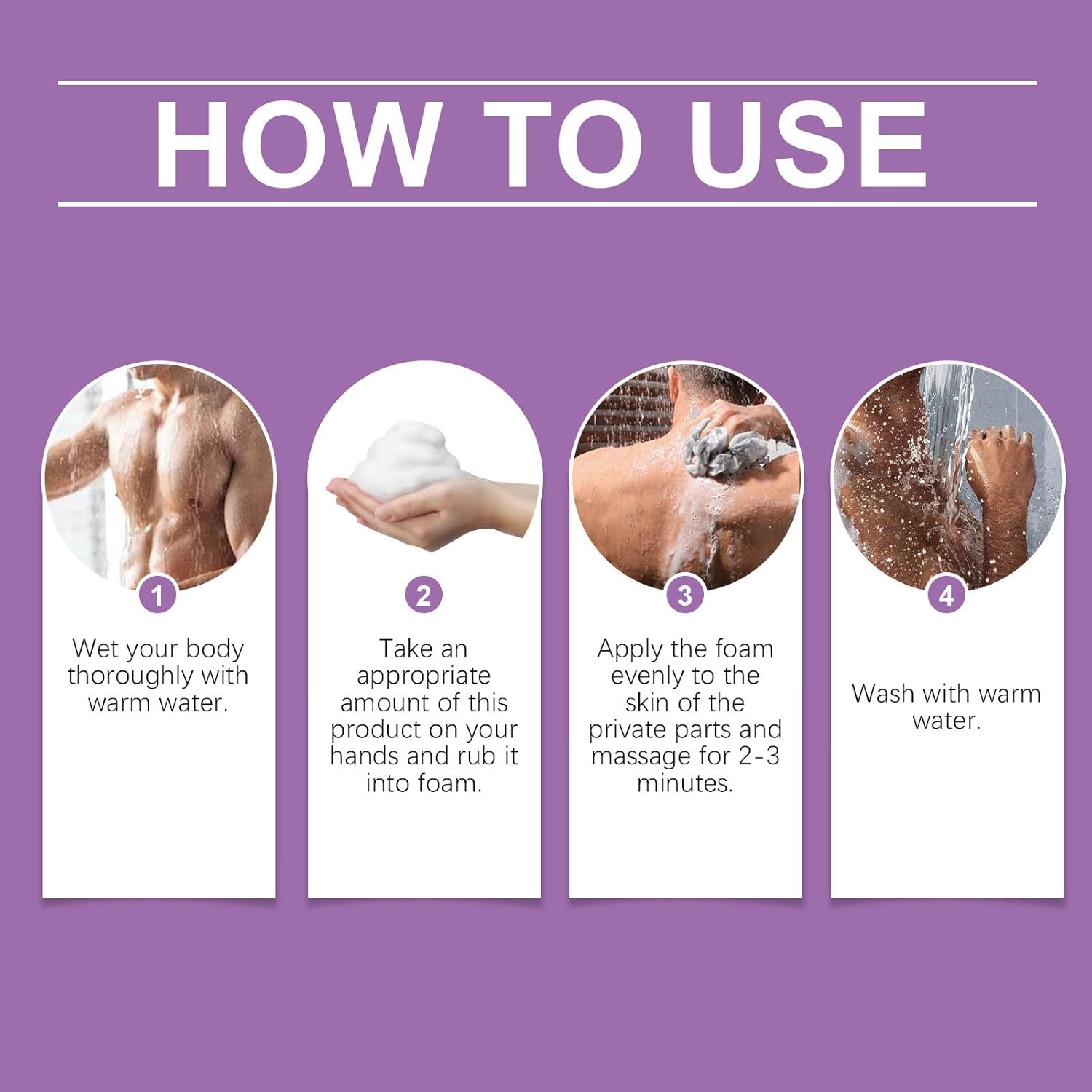 HOW TO USE

1

Wet your body thoroughly with warm water.

2

Take an appropriate amount of this product on your hands and rub it into foam.

3

Apply the foam evenly to the skin of the private parts and massage for 2-3 minutes.

4

Wash with warm water.