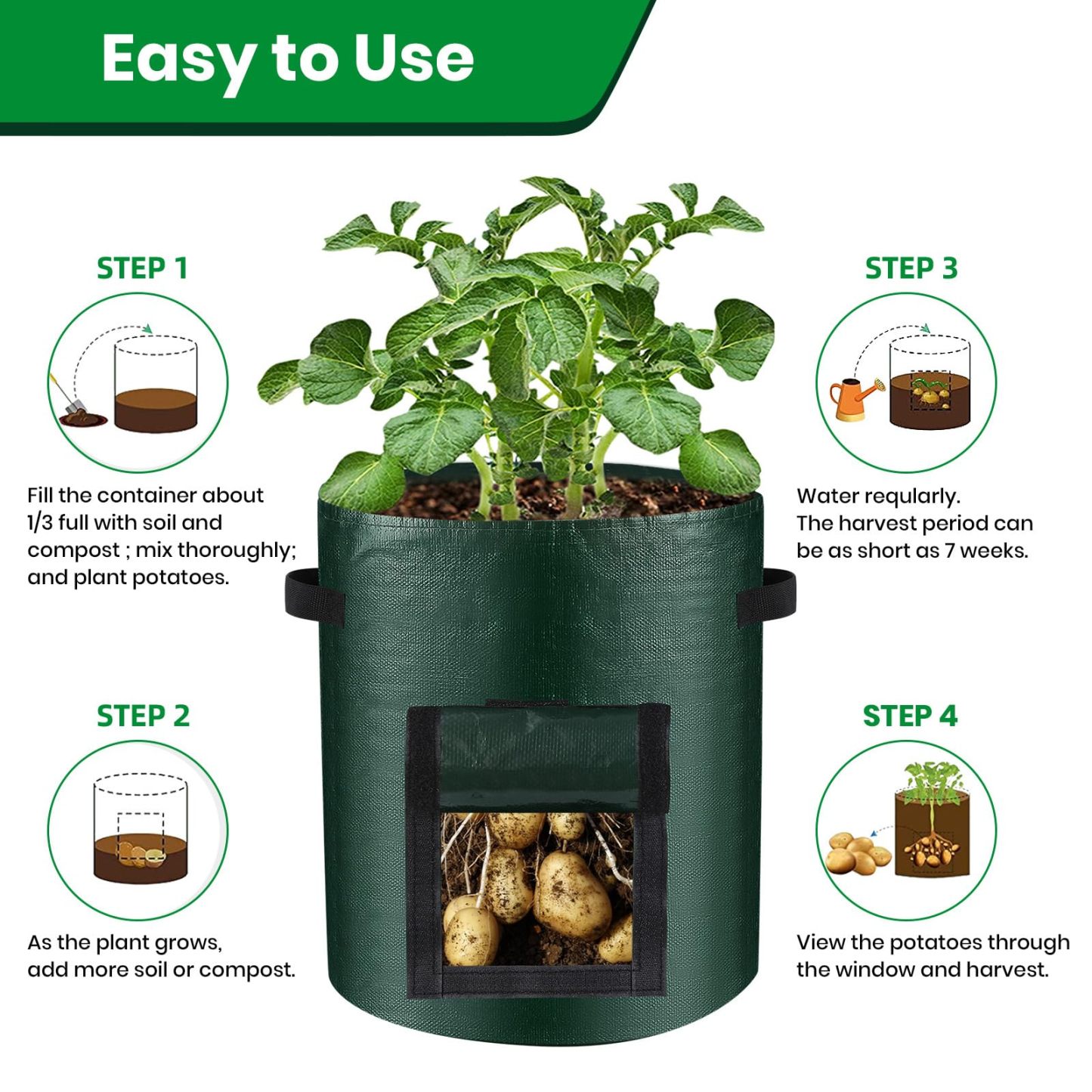 Easy to Use

STEP 1

Fill the container about 1/3 full with soil and compost ; mix thoroughly; and plant potatoes.

STEP 2

As the plant grows, add more soil or compost.

STEP 3

Water reqularly. The harvest period can be as short as 7 weeks.

STEP 4

View the potatoes through the window and harvest.