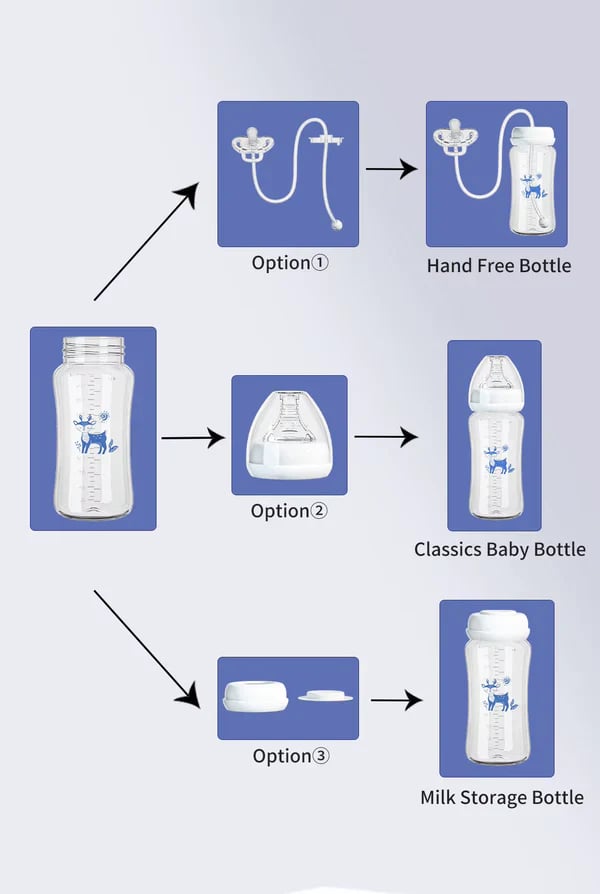 Option①

Hand Free Bottle

Option②

Classics Baby Bottle

Option③

Milk Storage Bottle