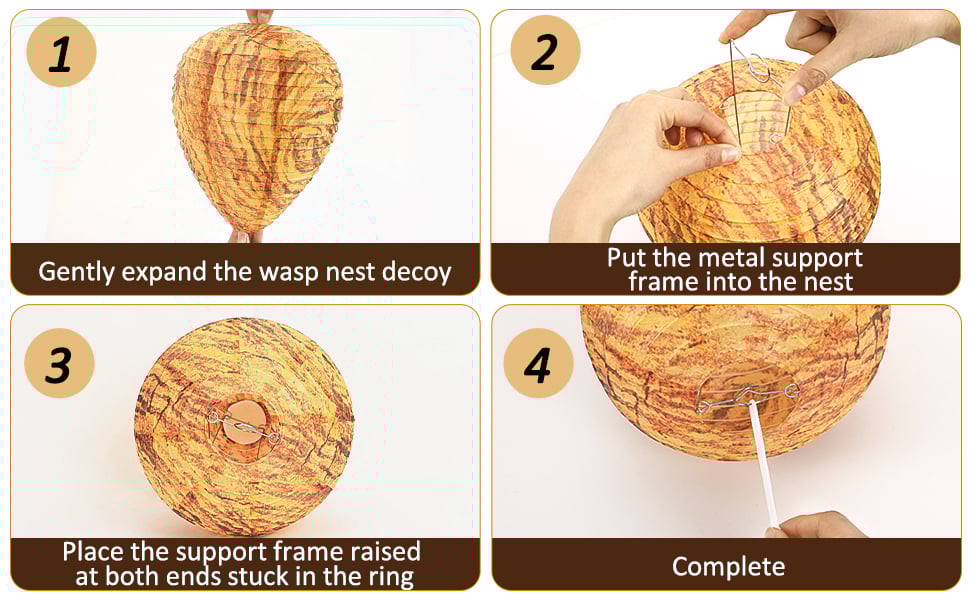 1

Gently expand the wasp nest decoy

2

Put the metal support frame into the nest

3

Place the support frame raised at both ends stuck in the ring

4

Complete