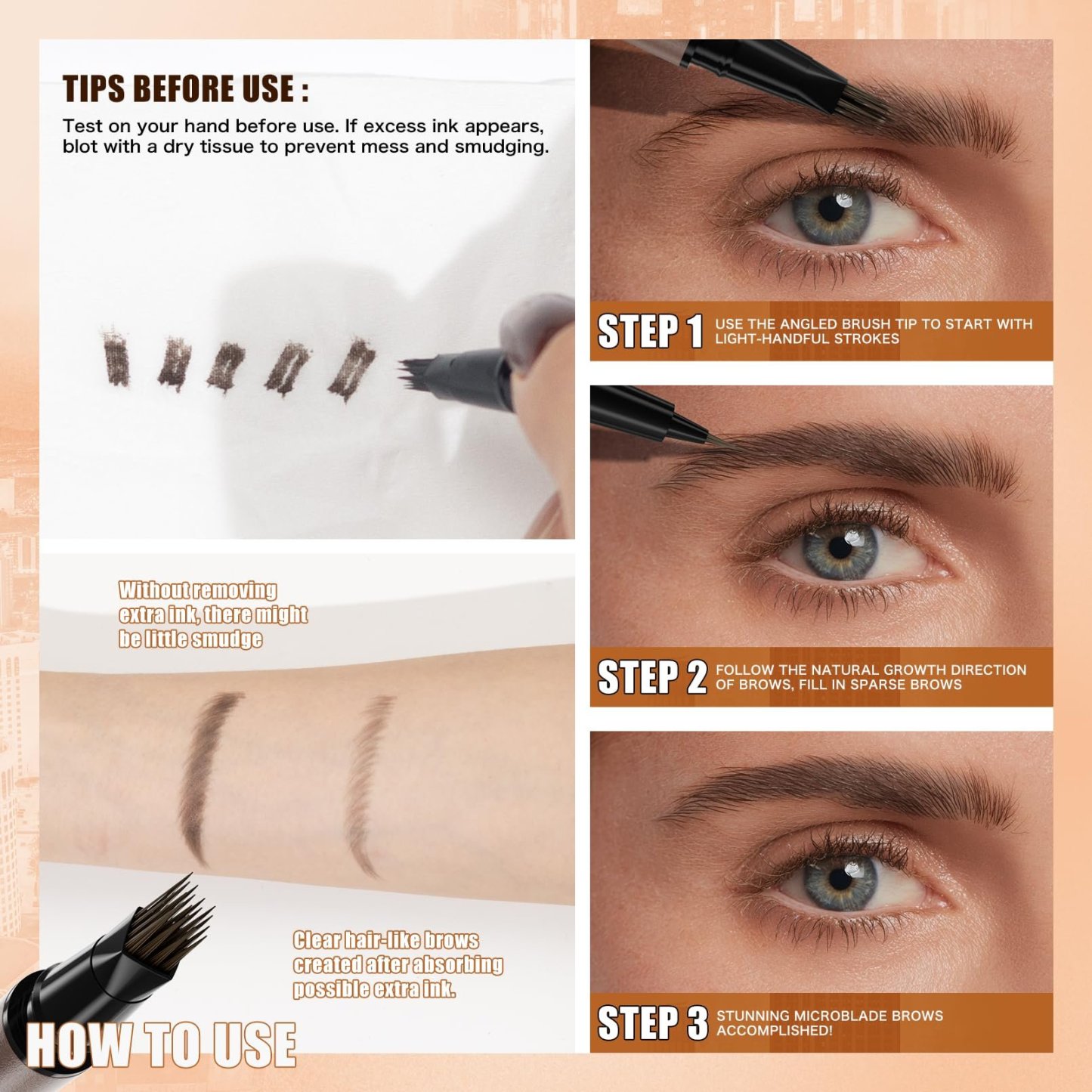 TIPS BEFORE USE :
Test on your hand before use. If excess ink appears, blot with a dry tissue to prevent mess and smudging.

Without removing extra ink, there might be little smudge

Clear hair-like brows created after absorbing possible extra ink.

HOW TO USE

STEP 1 USE THE ANGLED BRUSH TIP TO START WITH LIGHT-HANDFUL STROKES

STEP 2 FOLLOW THE NATURAL GROWTH DIRECTION OF BROWS, FILL IN SPARSE BROWS

STEP 3 STUNNING MICROBLADE BROWS ACCOMPLISHED!