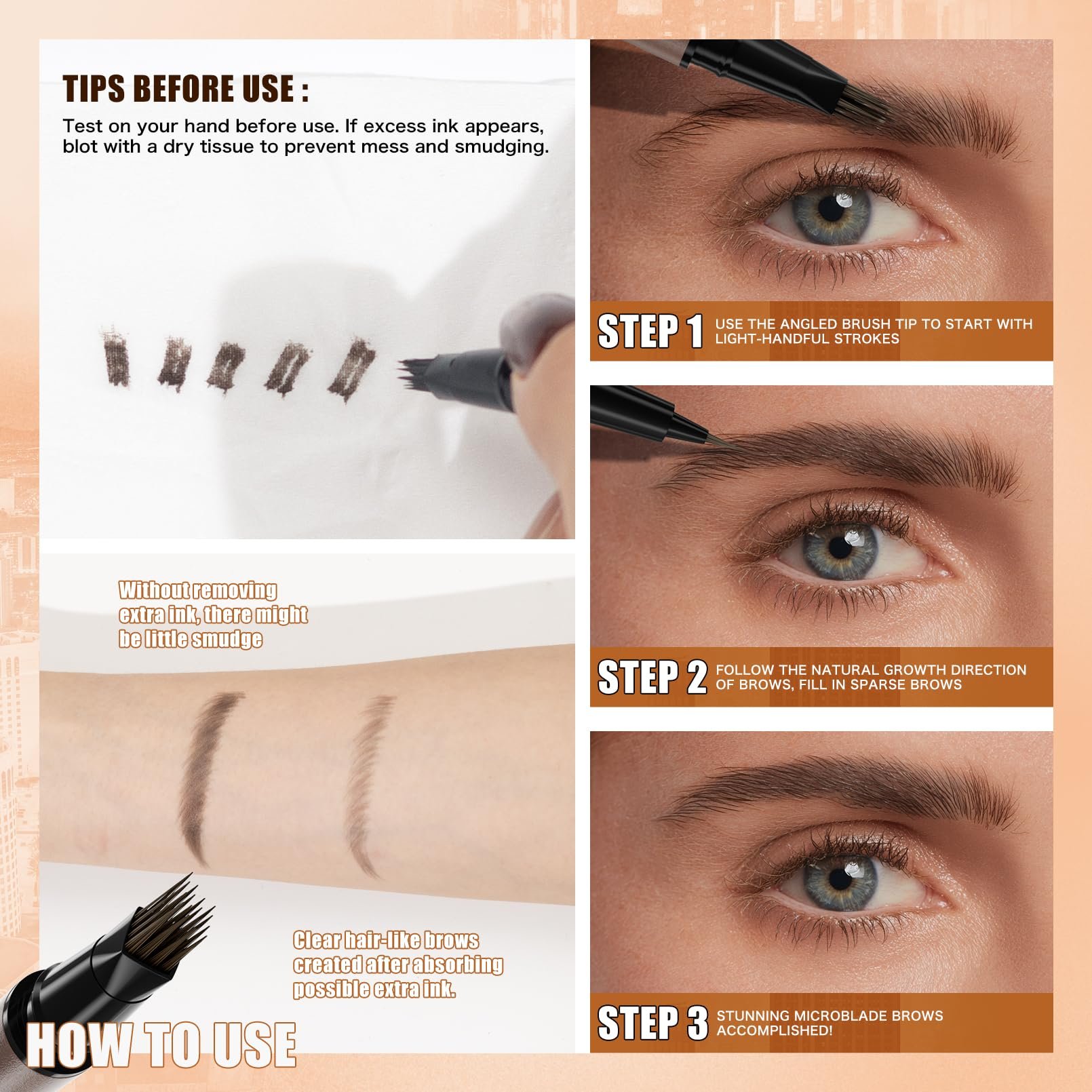 TIPS BEFORE USE :

Test on your hand before use. If excess ink appears, blot with a dry tissue to prevent mess and smudging.

Without removing extra ink, there might be little smudge

Clear hair-like brows created after absorbing possible extra ink.

HOW TO USE

STEP 1 USE THE ANGLED BRUSH TIP TO START WITH LIGHT-HANDFUL STROKES

STEP 2 FOLLOW THE NATURAL GROWTH DIRECTION OF BROWS, FILL IN SPARSE BROWS

STEP 3 STUNNING MICROBLADE BROWS ACCOMPLISHED!