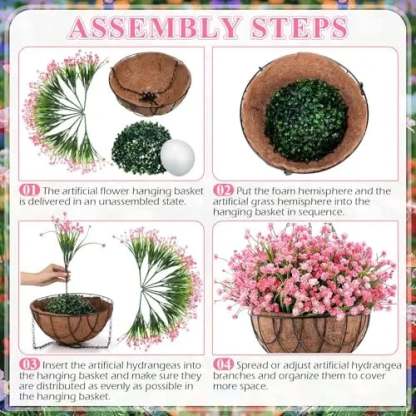 ASSEMBLY STEPS

01 The artificial flower hanging basket is delivered in an unassembled state.

02 Put the foam hemisphere and the artificial grass hemisphere into the hanging basket in sequence.

03 Insert the artificial hydrangeas into the hanging basket and make sure they are distributed as evenly as possible in the hanging basket.

04 Spread or adjust artificial hydrangea branches and organize them to cover more space.