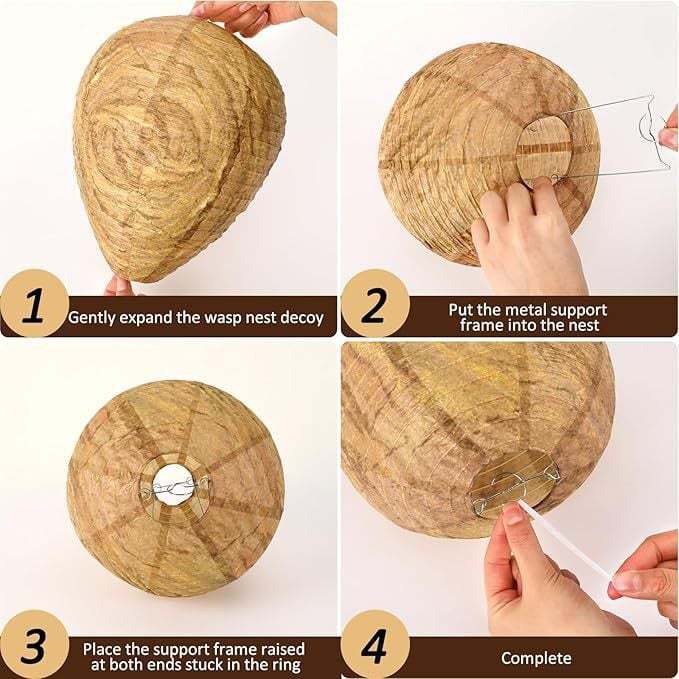 1 Gently expand the wasp nest decoy

2 Put the metal support frame into the nest

3 Place the support frame raised at both ends stuck in the ring

4 Complete