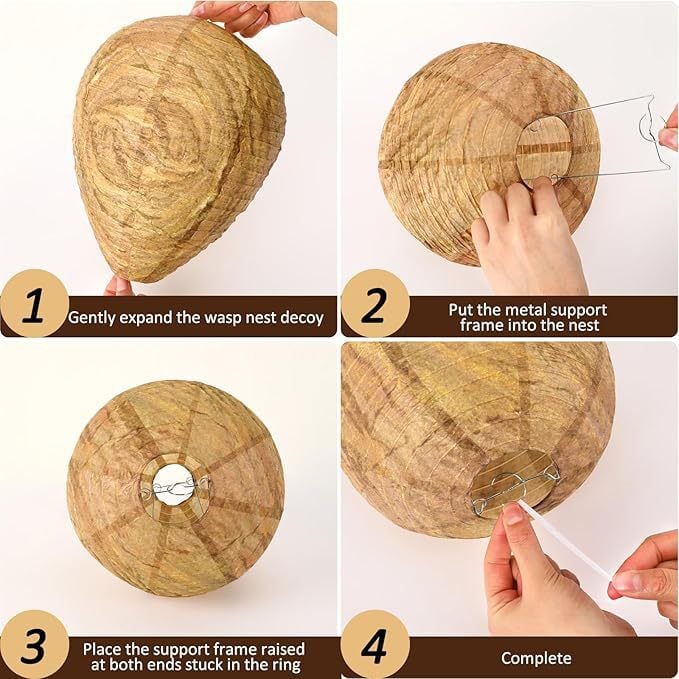 1
Gently expand the wasp nest decoy

2
Put the metal support frame into the nest

3
Place the support frame raised at both ends stuck in the ring

4
Complete