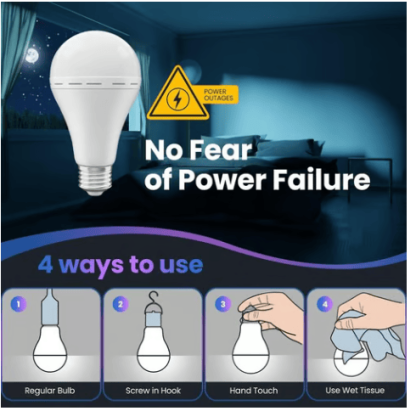 POWER OUTAGES

No Fear of Power Failure

4 ways to use

1
Regular Bulb

2
Screw in Hook

3
Hand Touch

4
Use Wet Tissue