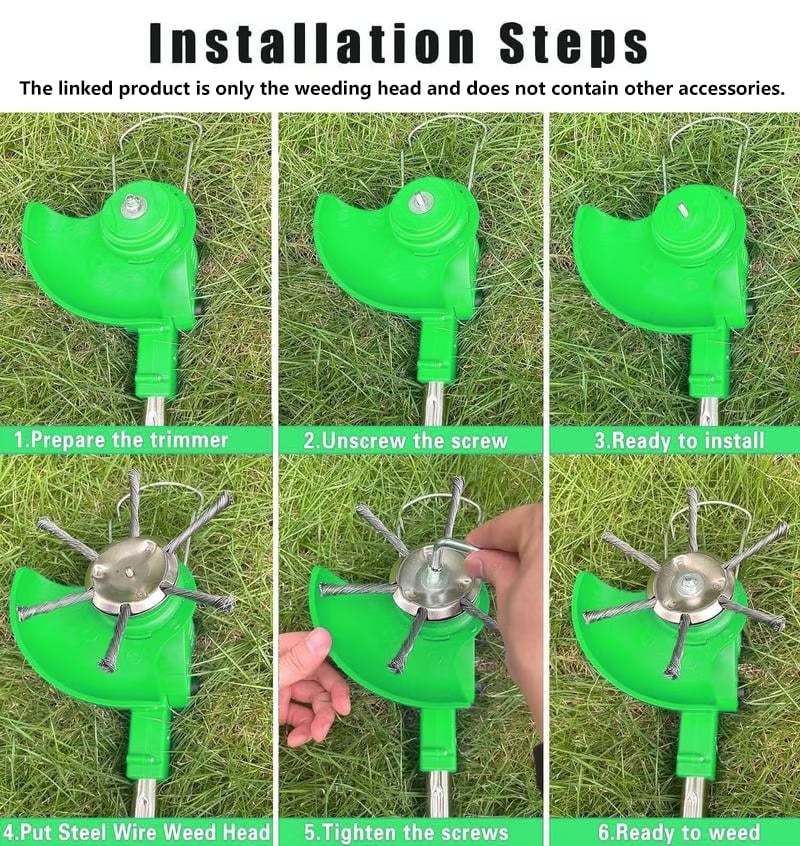 Installation Steps

The linked product is only the weeding head and does not contain other accessories.

1.Prepare the trimmer

2.Unscrew the screw

3.Ready to install

4.Put Steel Wire Weed Head

5.Tighten the screws

6.Ready to weed