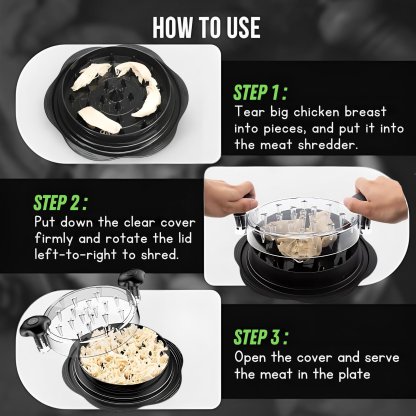 HOW TO USE

STEP 1 :
Tear big chicken breast into pieces, and put it into the meat shredder.

STEP 2 :
Put down the clear cover firmly and rotate the lid left-to-right to shred.

STEP 3 :
Open the cover and serve the meat in the plate