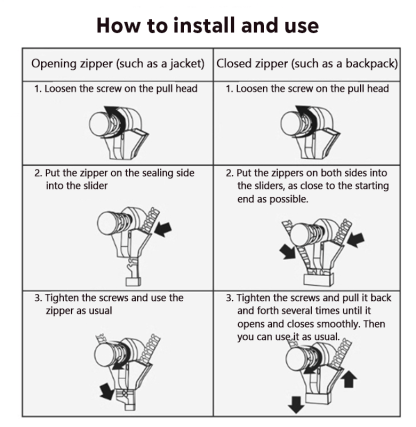 How to install and use

| Opening zipper (such as a jacket) | Closed zipper (such as a backpack) |
|---|---|
| 1. Loosen the screw on the pull head | 1. Loosen the screw on the pull head |
| 2. Put the zipper on the sealing side into the slider | 2. Put the zippers on both sides into the sliders, as close to the starting end as possible. |
| 3. Tighten the screws and use the zipper as usual | 3. Tighten the screws and pull it back and forth several times until it opens and closes smoothly. Then you can use it as usual. |