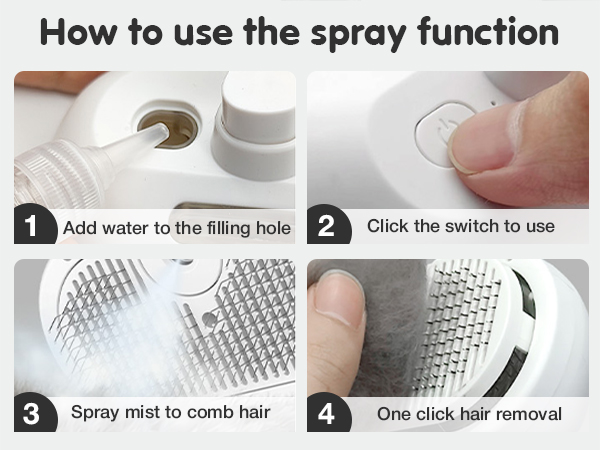 How to use the spray function

1 Add water to the filling hole

2 Click the switch to use

3 Spray mist to comb hair

4 One click hair removal