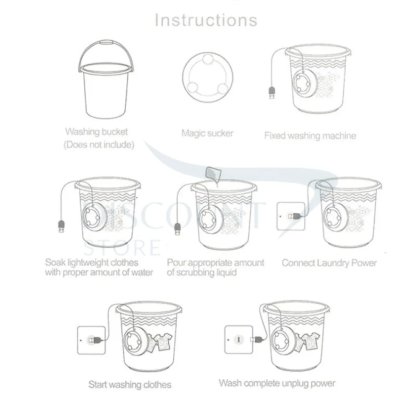 Instructions

Washing bucket
(Does not include)

Magic sucker

Fixed washing machine

Soak lightweight clothes with proper amount of water

Pour appropriate amount of scrubbing liquid

Connect Laundry Power

Start washing clothes

Wash complete unplug power

DISCOUNT
STORE